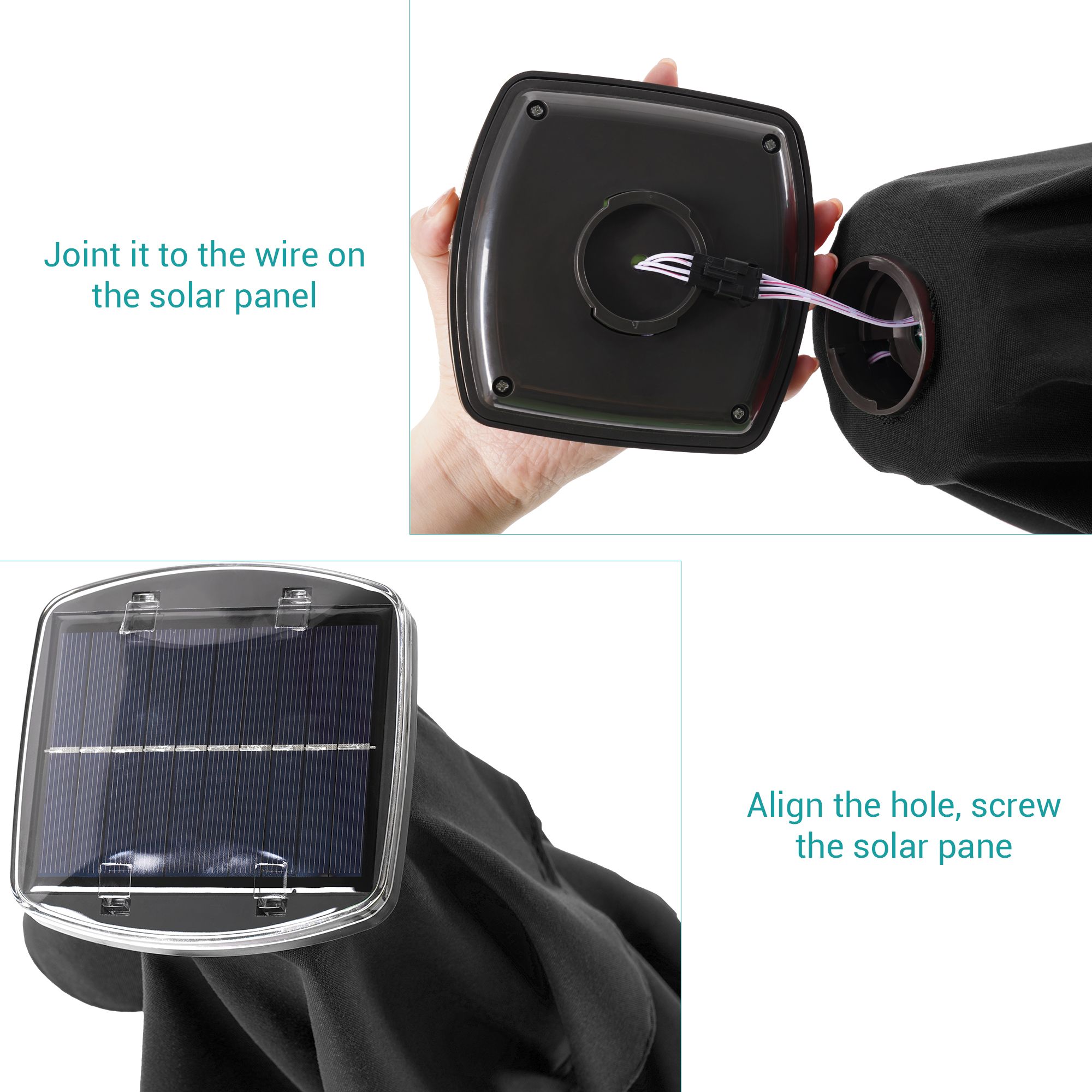 Joint it to the wire on the solar panel

Align the hole, screw the solar pane