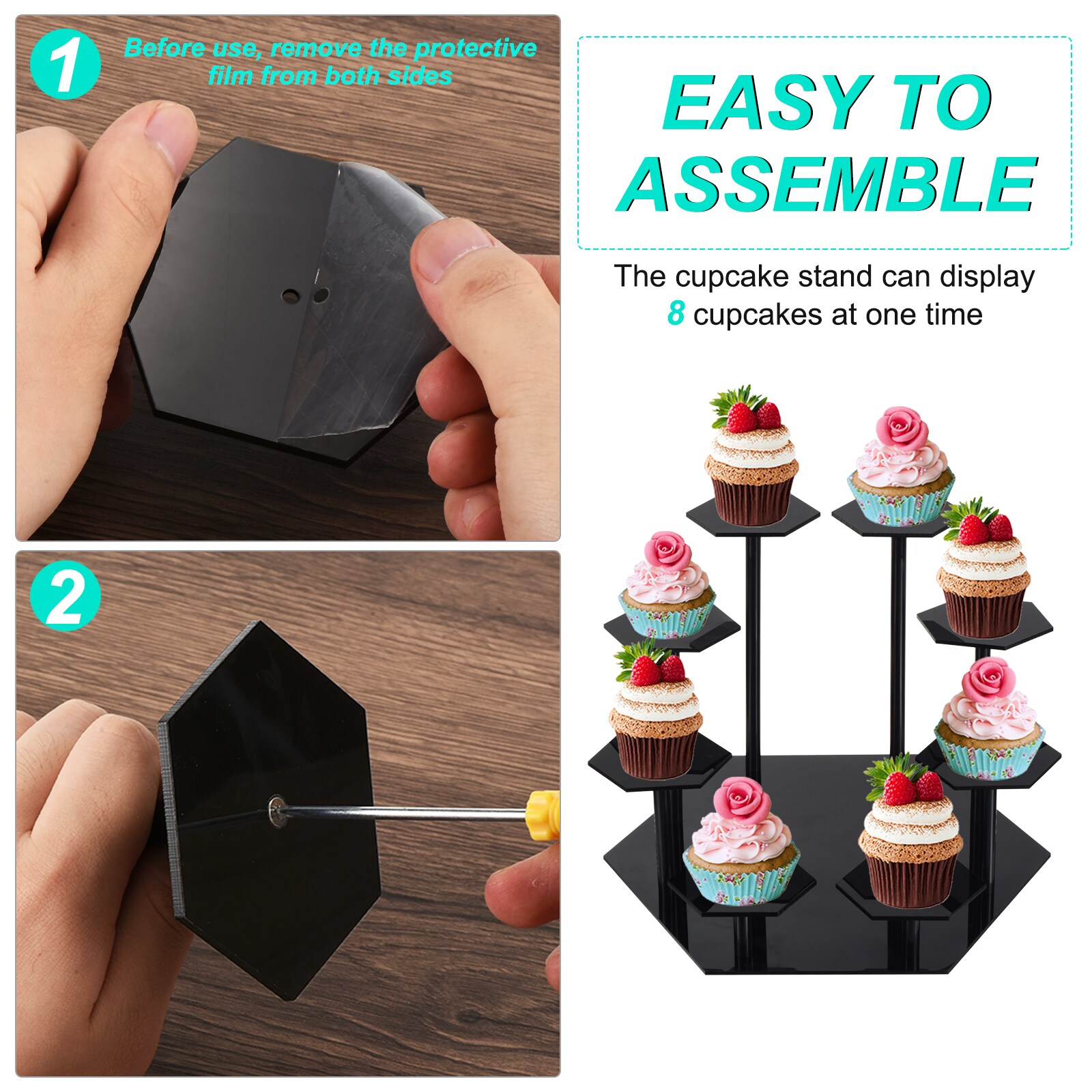 1

Before use, remove the protective film from both sides

2

EASY TO ASSEMBLE

The cupcake stand can display 8 cupcakes at one time