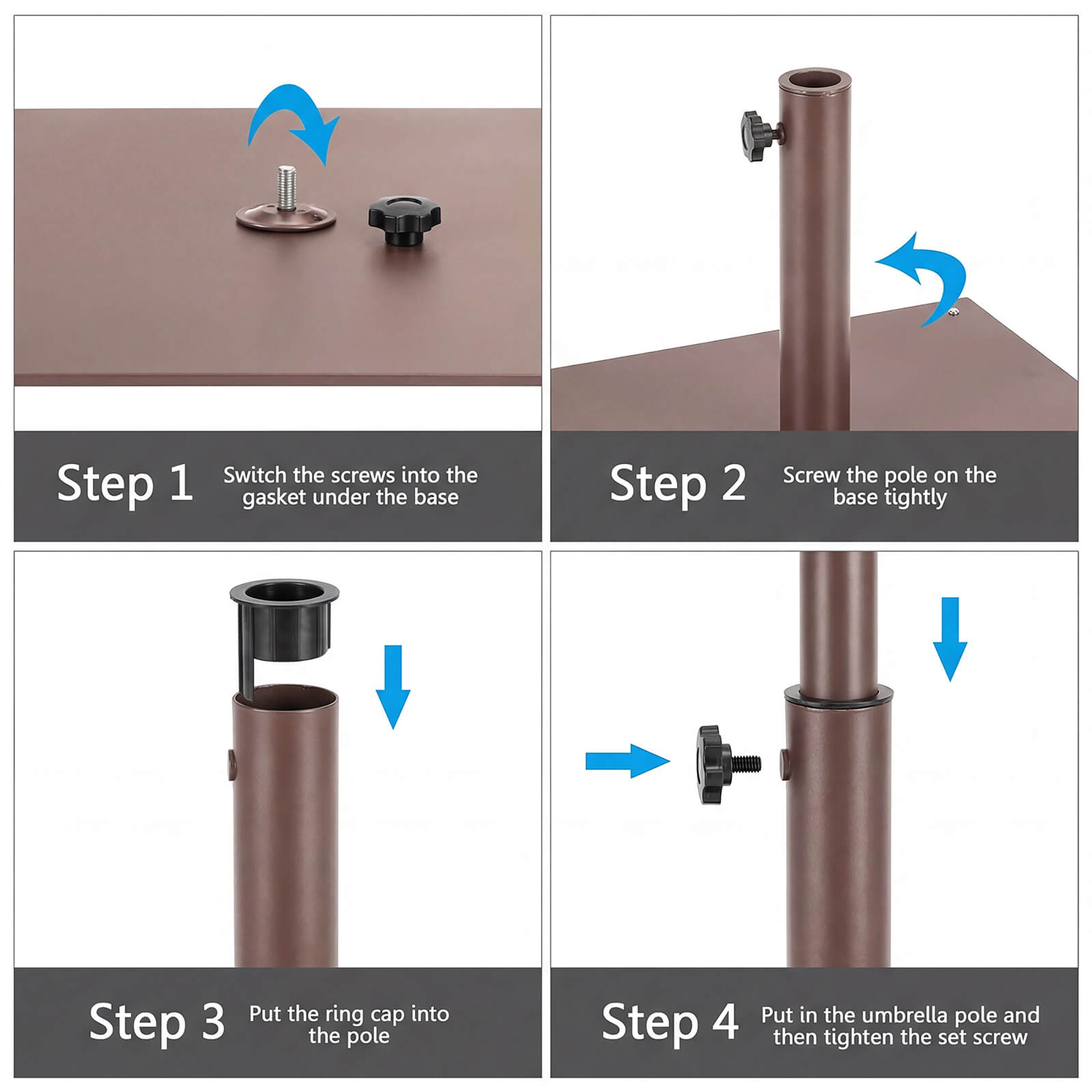 Step 1 Switch the screws into the gasket under the base

Step 2 Screw the pole on the base tightly

Step 3 Put the ring cap into the pole

Step 4 Put in the umbrella pole and then tighten the set screw