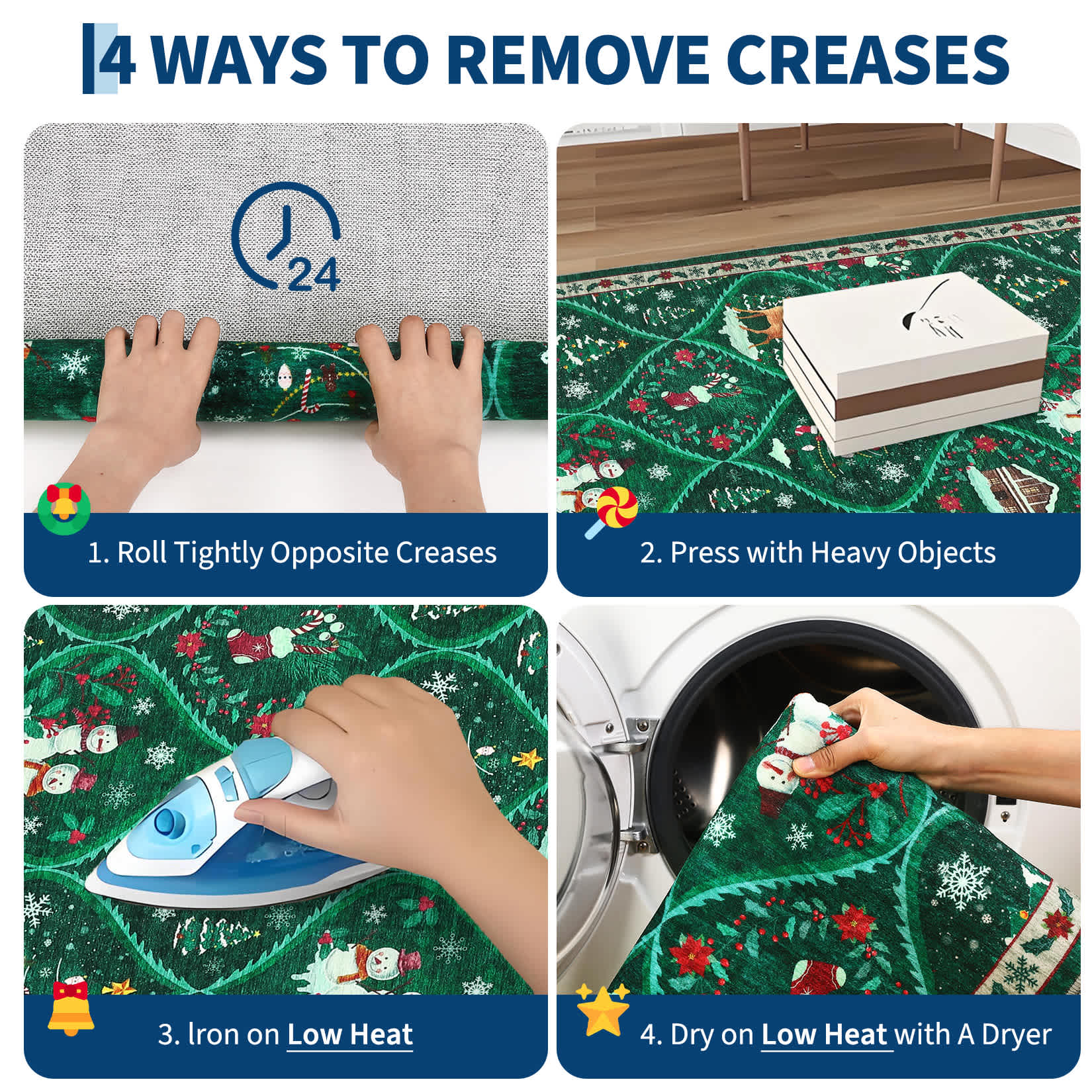 4 WAYS TO REMOVE CREASES

24

1. Roll Tightly Opposite Creases

2. Press with Heavy Objects

3. Iron on Low Heat

4. Dry on Low Heat with A Dryer