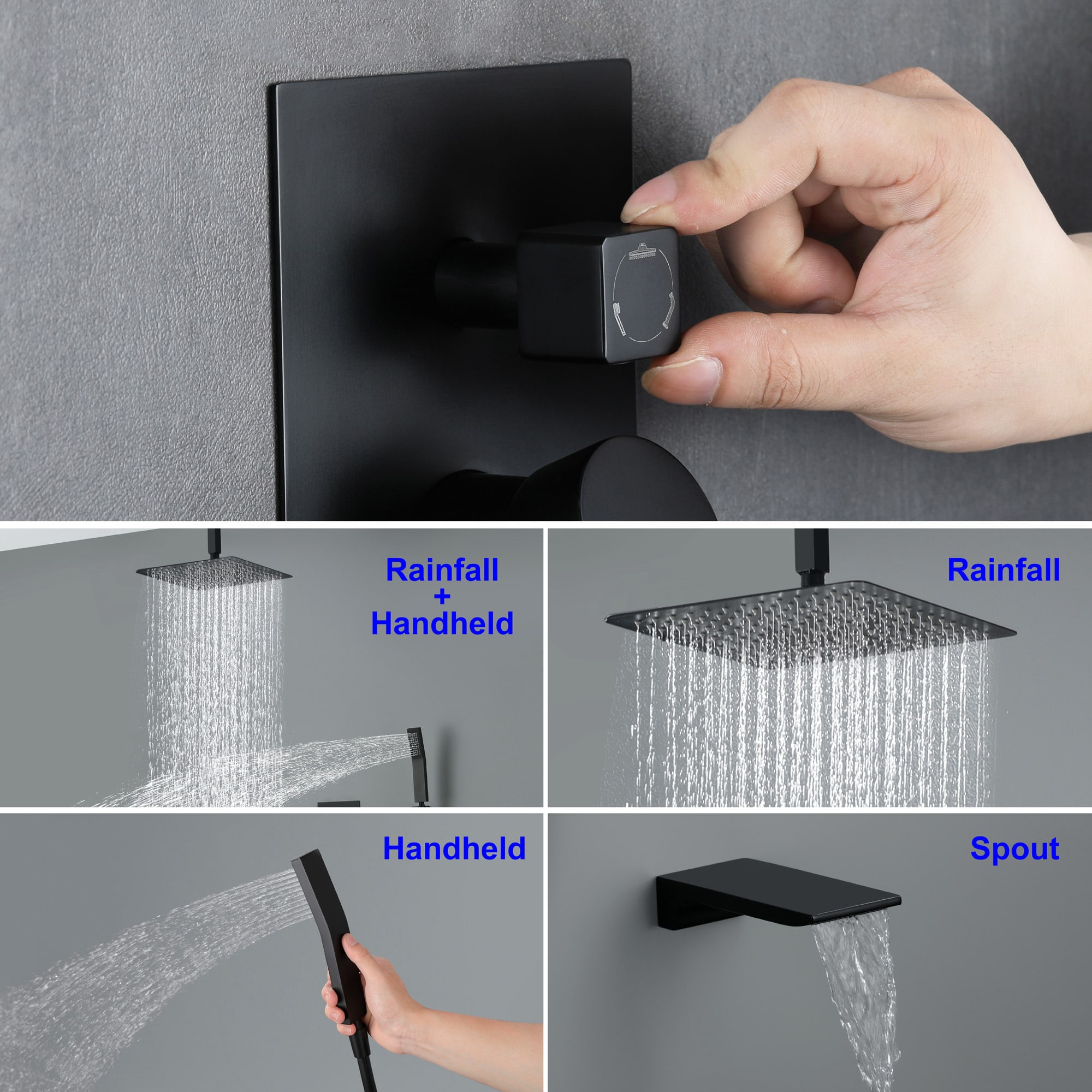 Rainfall
+
Handheld

Rainfall

Handheld

Spout