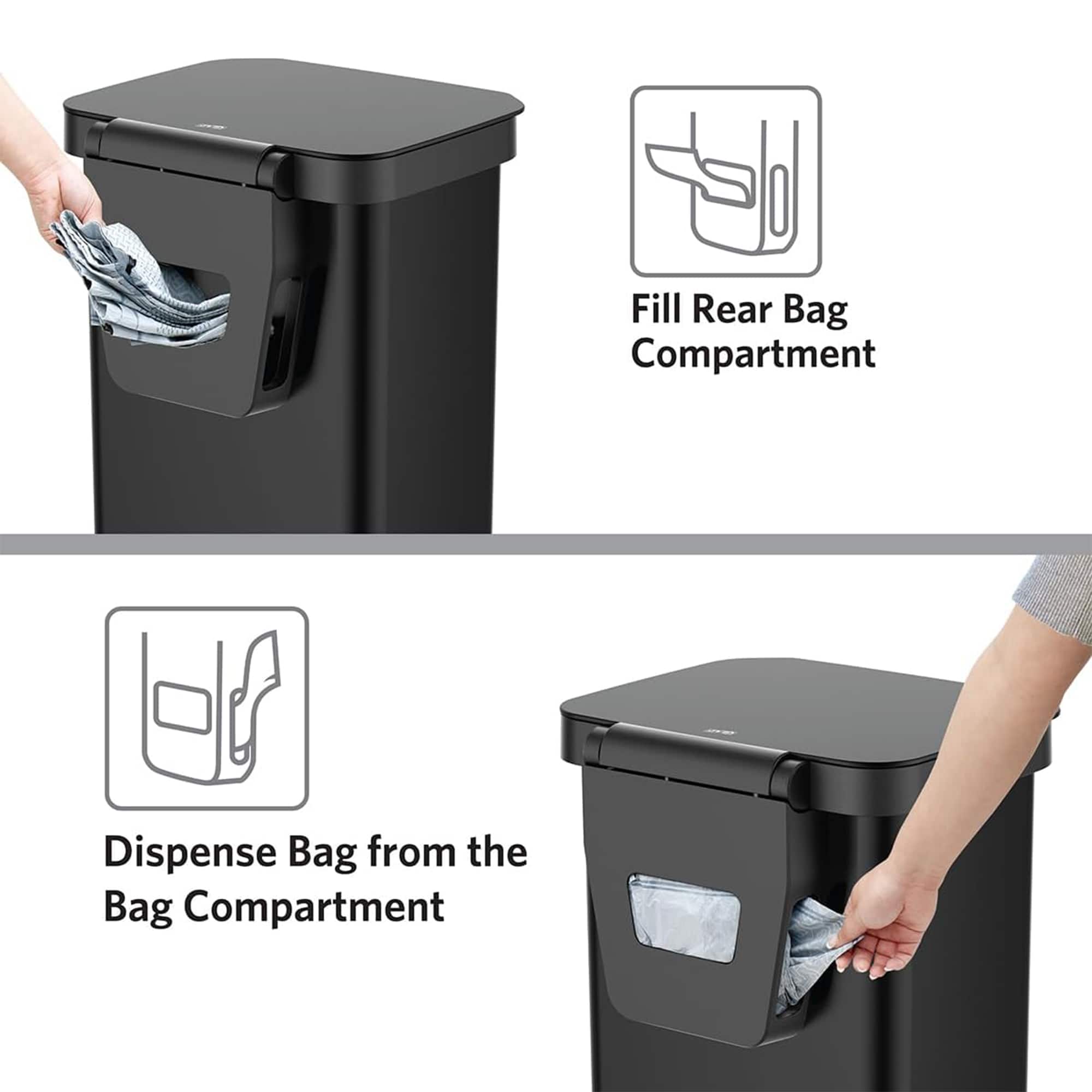 Fill Rear Bag Compartment

Dispense Bag from the Bag Compartment