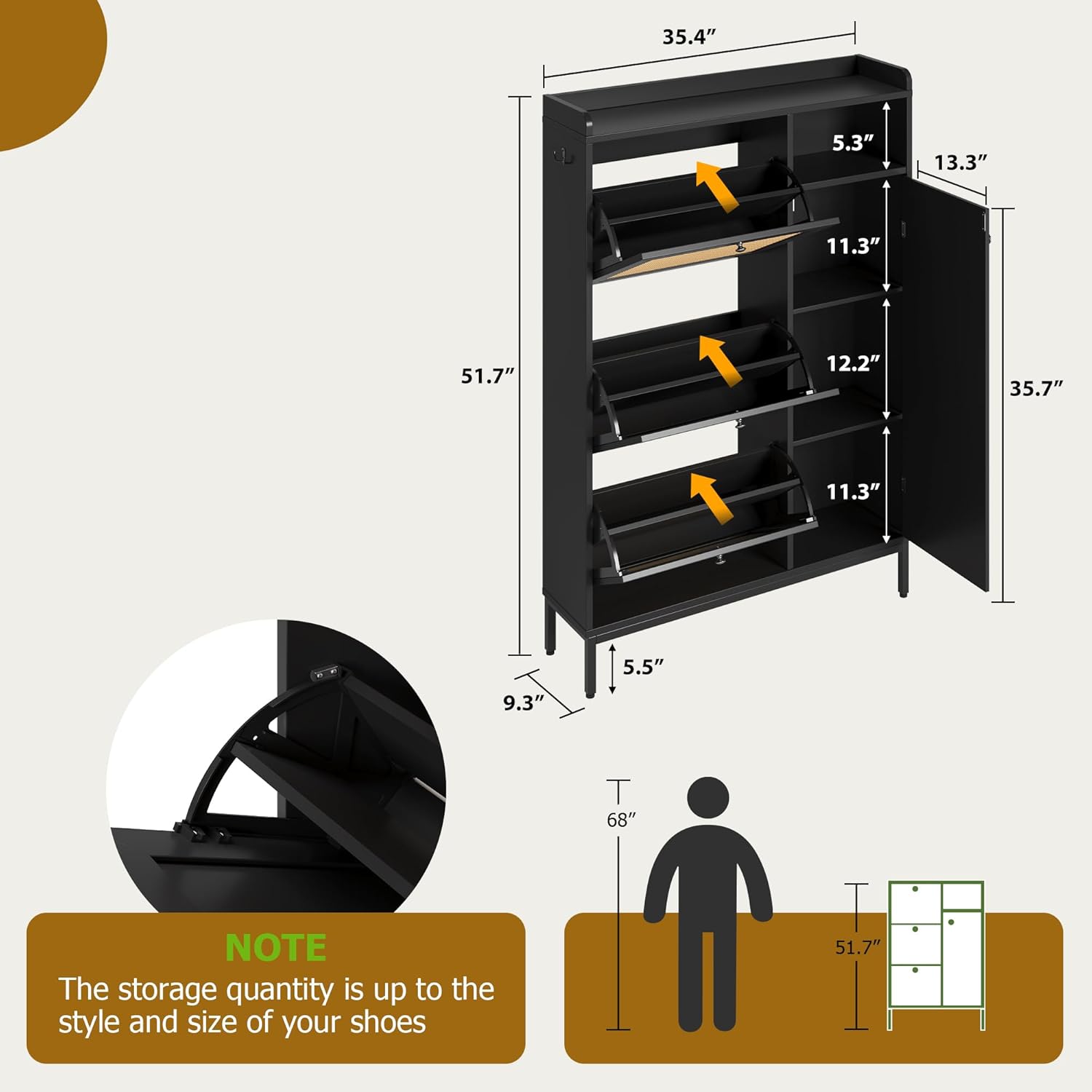 35.4″

5.3″

13.3″

11.3″

51.7″

12.2″

35.7″

11.3″

5.5″

9.3″

68″

51.7″

NOTE

The storage quantity is up to the style and size of your shoes