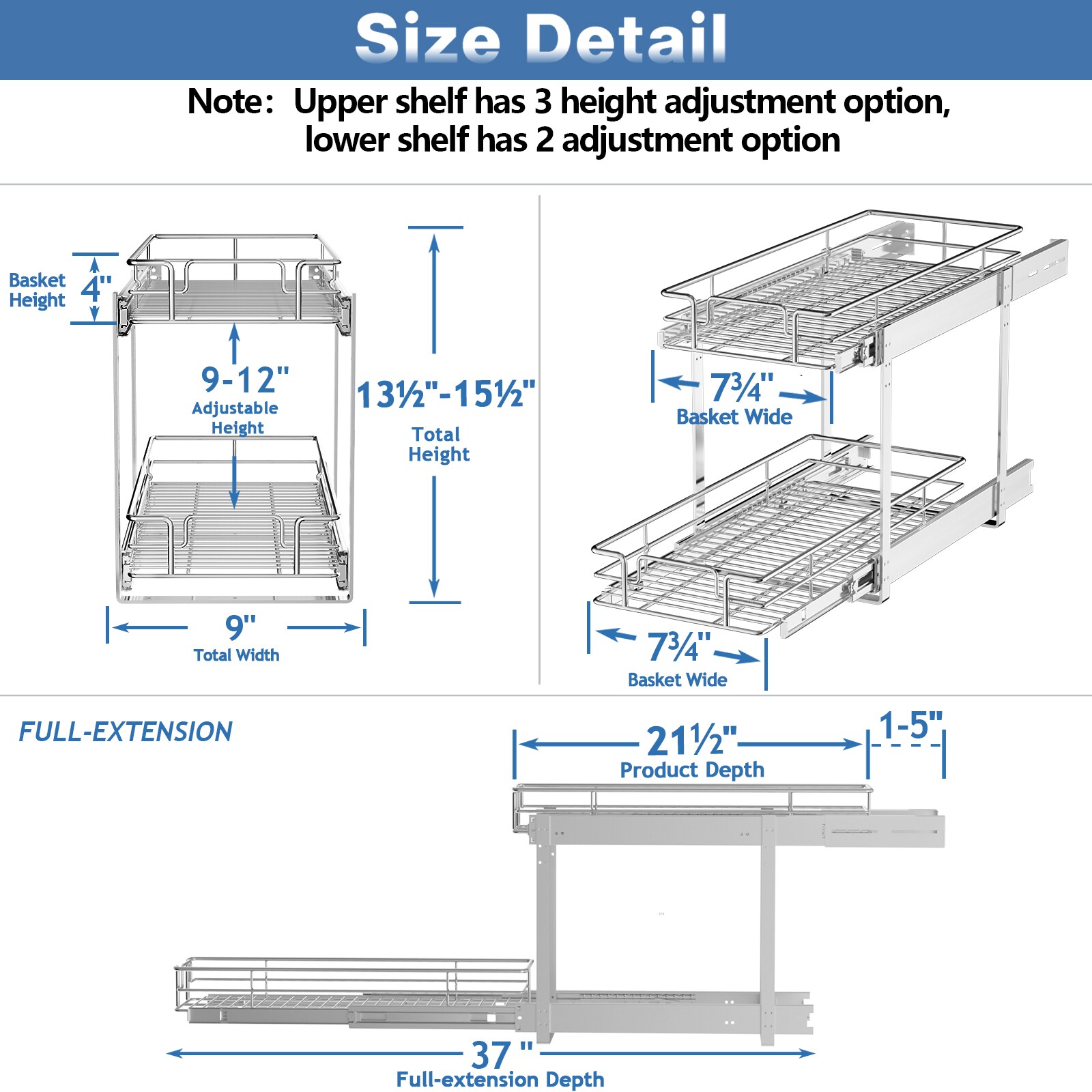 Size Detail

Note: Upper shelf has 3 height adjustment option, lower shelf has 2 adjustment option

Basket Height
4"

9-12"
Adjustable Height

13½"-15½"
Total Height

9"
Total Width

7¾"
Basket Wide

7¾"
Basket Wide

FULL-EXTENSION

21½"
Product Depth

1-5"

37 "
Full-extension Depth