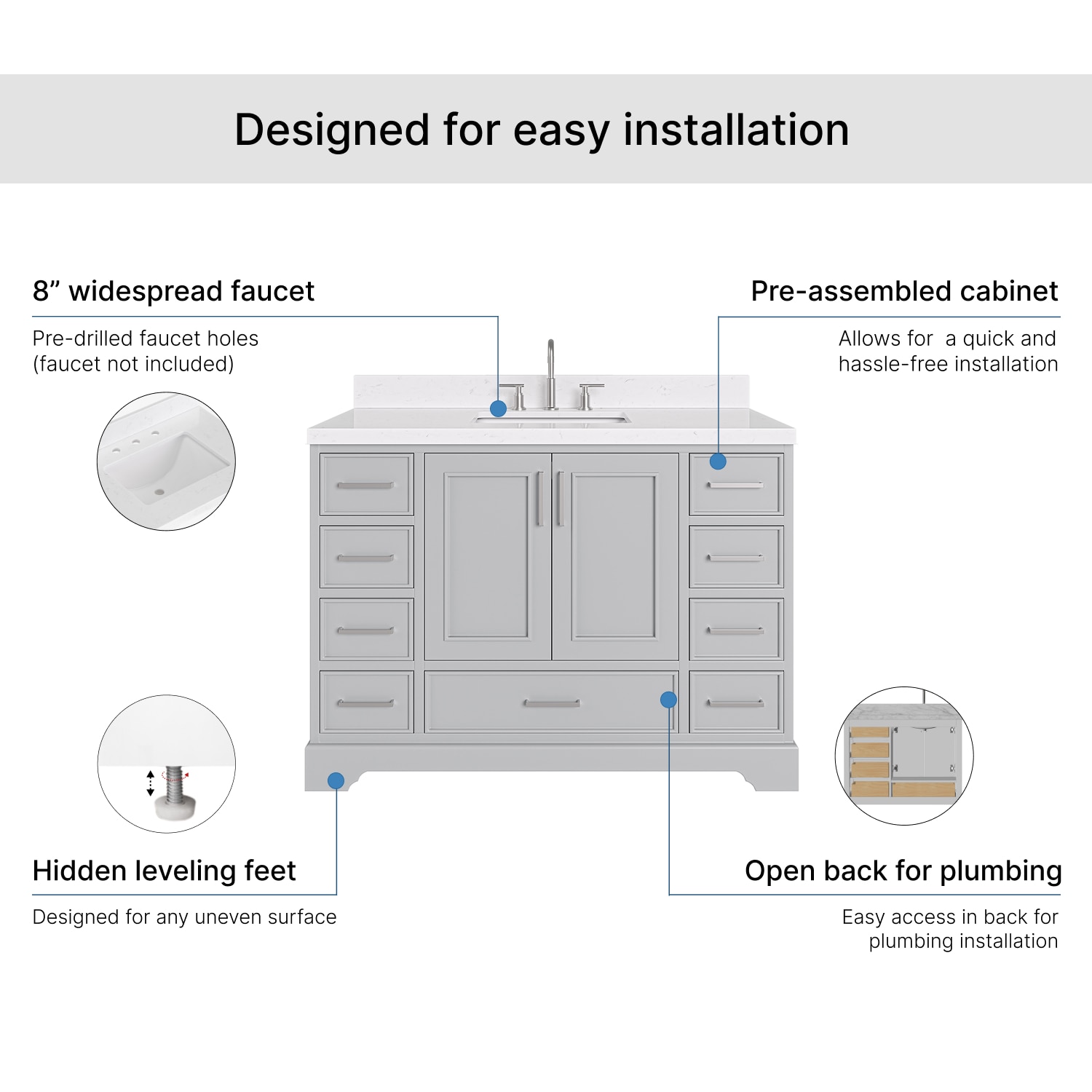 Designed for easy installation

8” widespread faucet

Pre-drilled faucet holes
(faucet not included)

Pre-assembled cabinet

Allows for  a quick and
hassle-free installation

Hidden leveling feet

Designed for any uneven surface

Open back for plumbing

Easy access in back for
plumbing installation