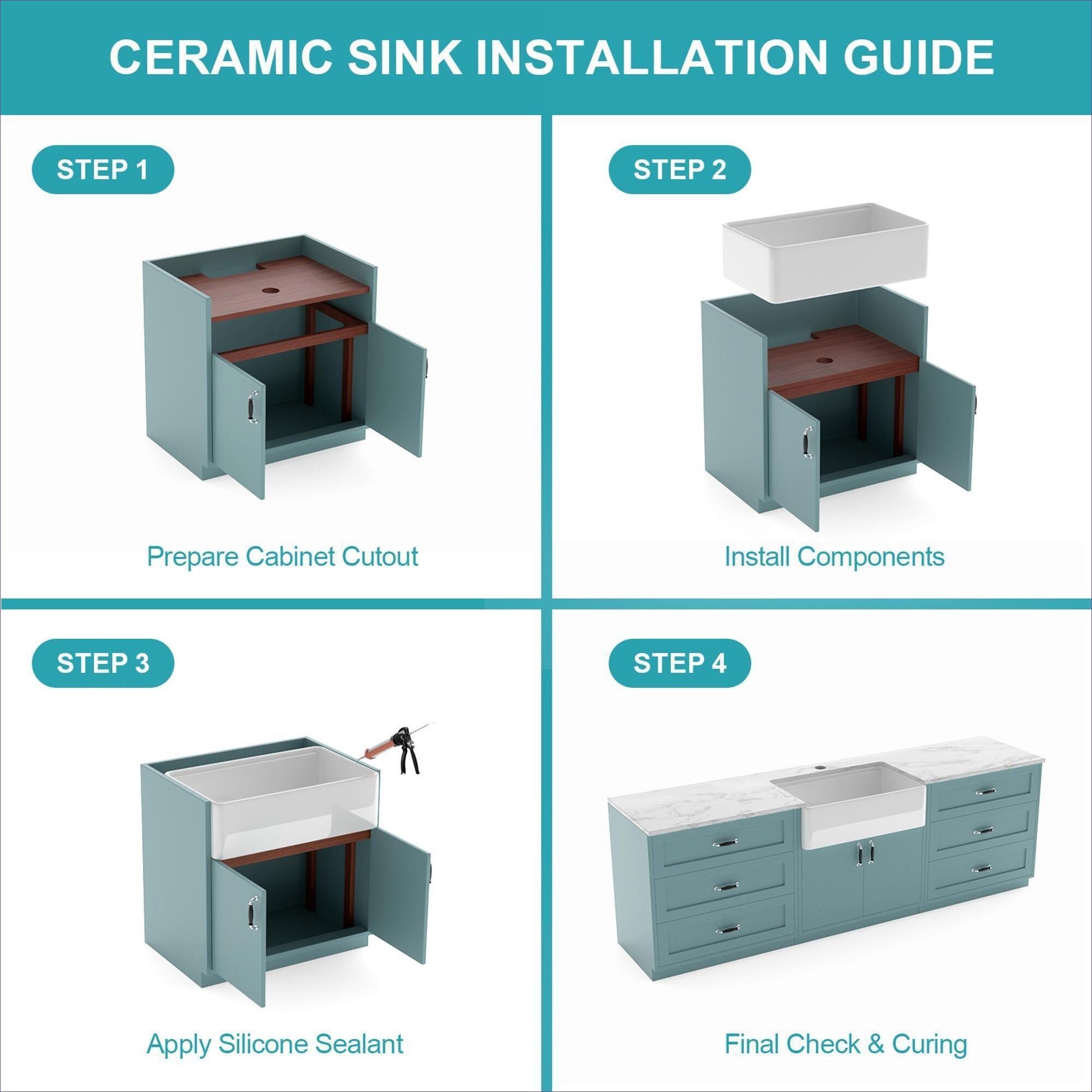 CERAMIC SINK INSTALLATION GUIDE

STEP 1

Prepare Cabinet Cutout

STEP 2

Install Components

STEP 3

Apply Silicone Sealant

STEP 4

Final Check & Curing