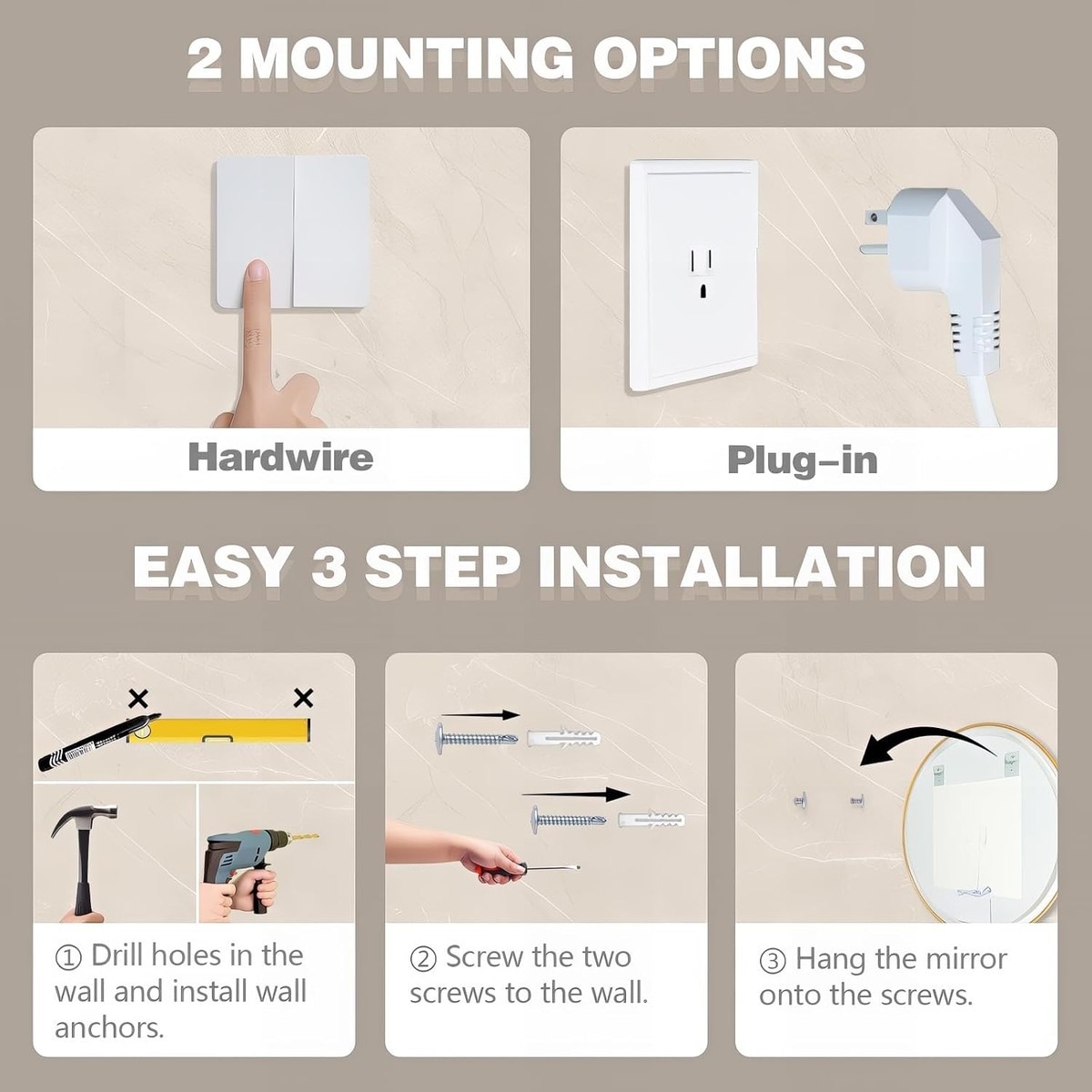 2 MOUNTING OPTIONS

Hardwire

Plug-in

EASY 3 STEP INSTALLATION

① Drill holes in the wall and install wall anchors.

② Screw the two screws to the wall.

③ Hang the mirror onto the screws.