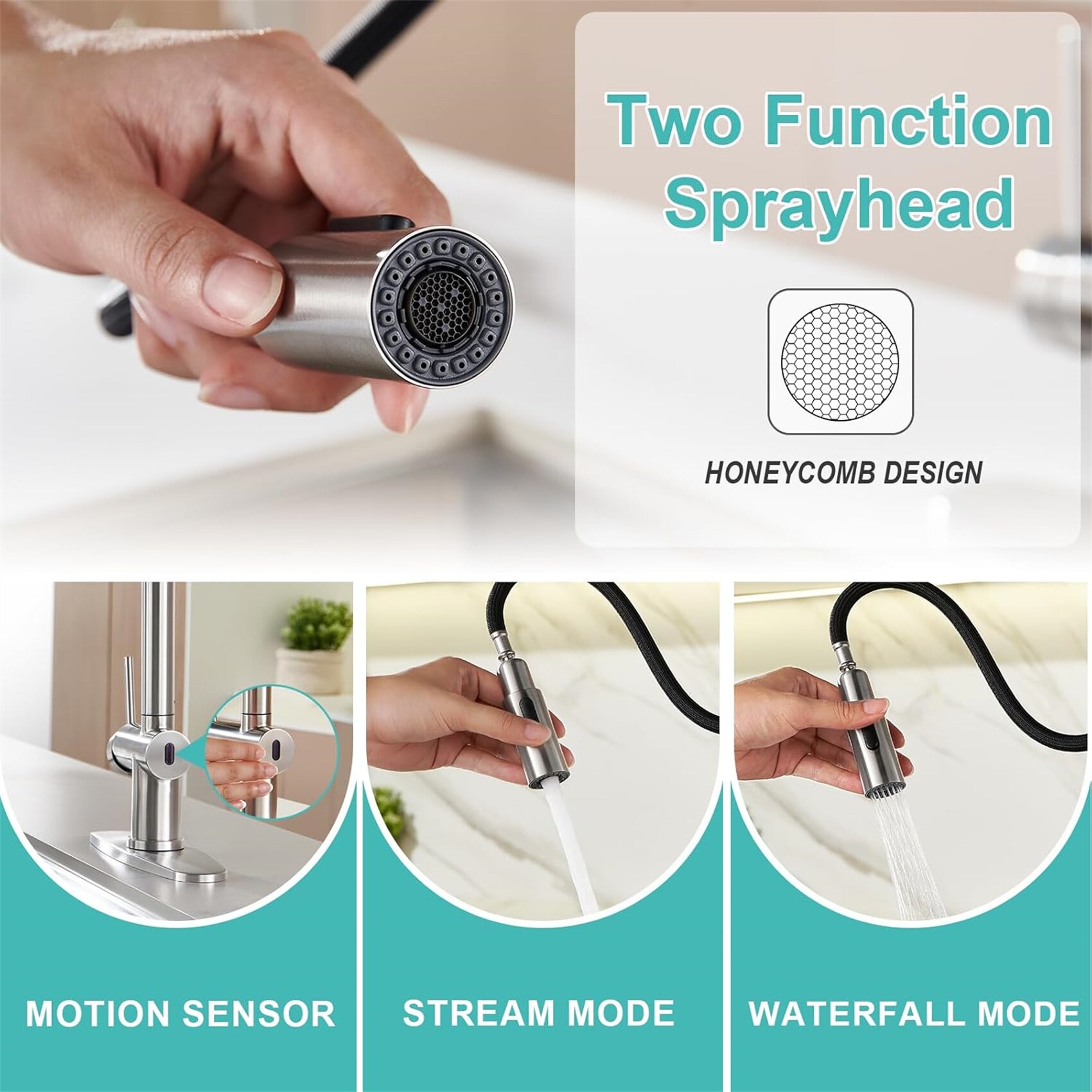 Two Function Sprayhead

HONEYCOMB DESIGN

MOTION SENSOR

STREAM MODE

WATERFALL MODE