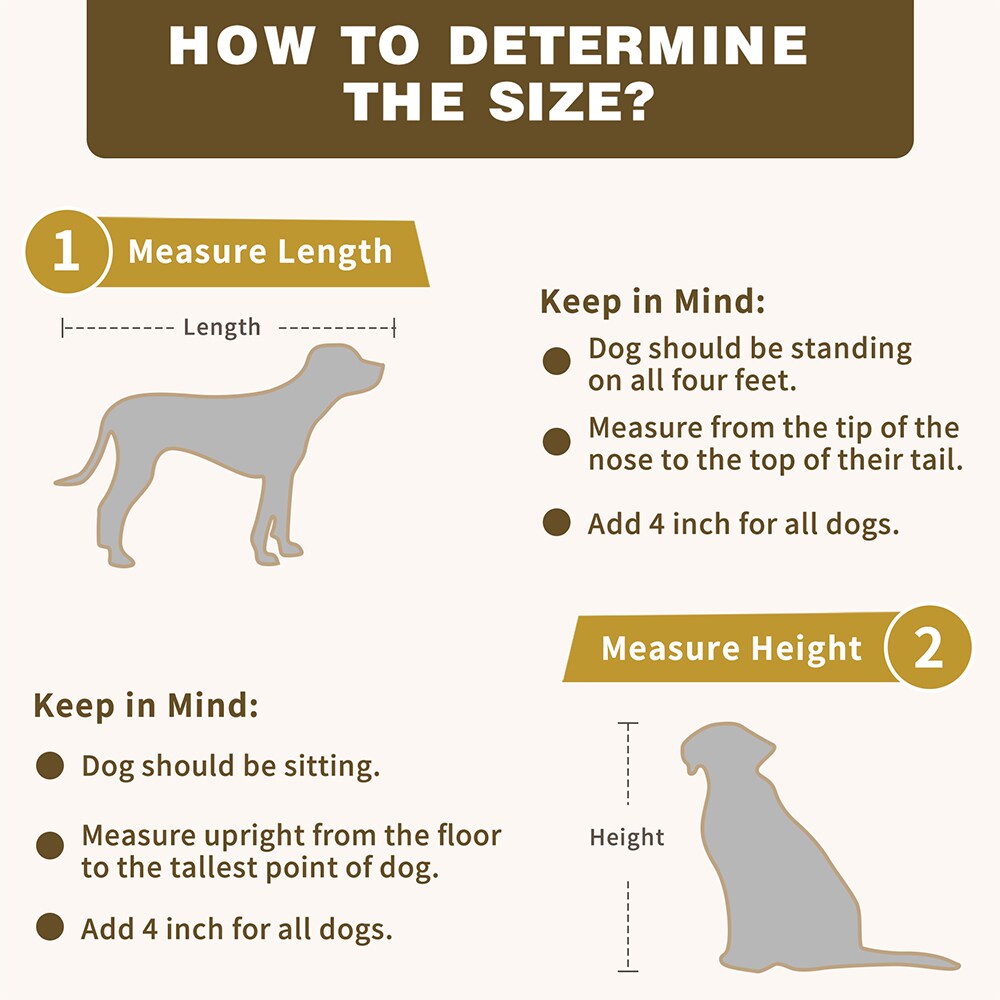 HOW TO DETERMINE THE SIZE?

1 Measure Length

Length

Keep in Mind:

Dog should be standing on all four feet.

Measure from the tip of the nose to the top of their tail.

Add 4 inch for all dogs.

Measure Height 2

Keep in Mind:

Dog should be sitting.

Measure upright from the floor to the tallest point of dog.

Add 4 inch for all dogs.

Height