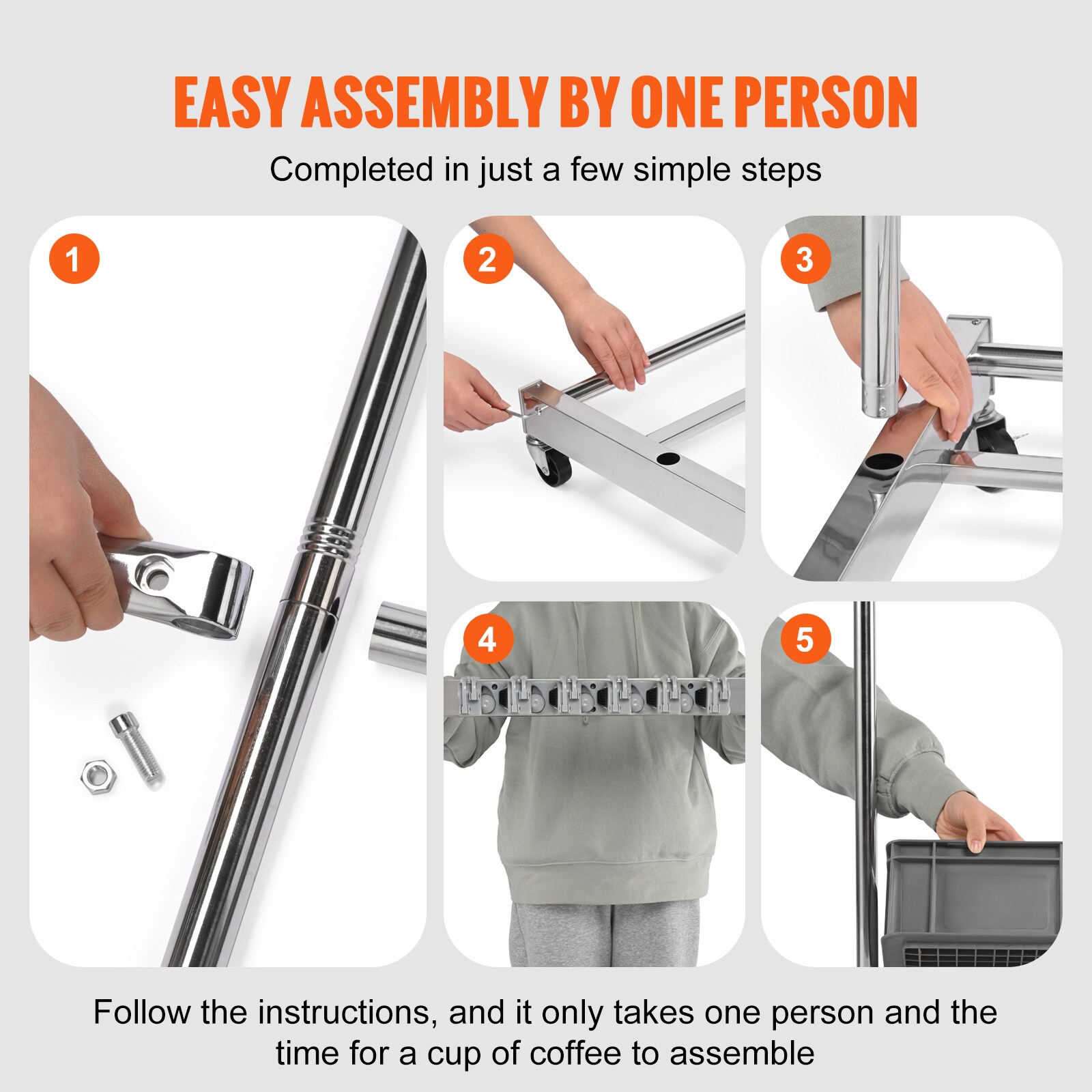 EASY ASSEMBLY BY ONE PERSON

Completed in just a few simple steps

1

2

3

4

5

Follow the instructions, and it only takes one person and the time for a cup of coffee to assemble