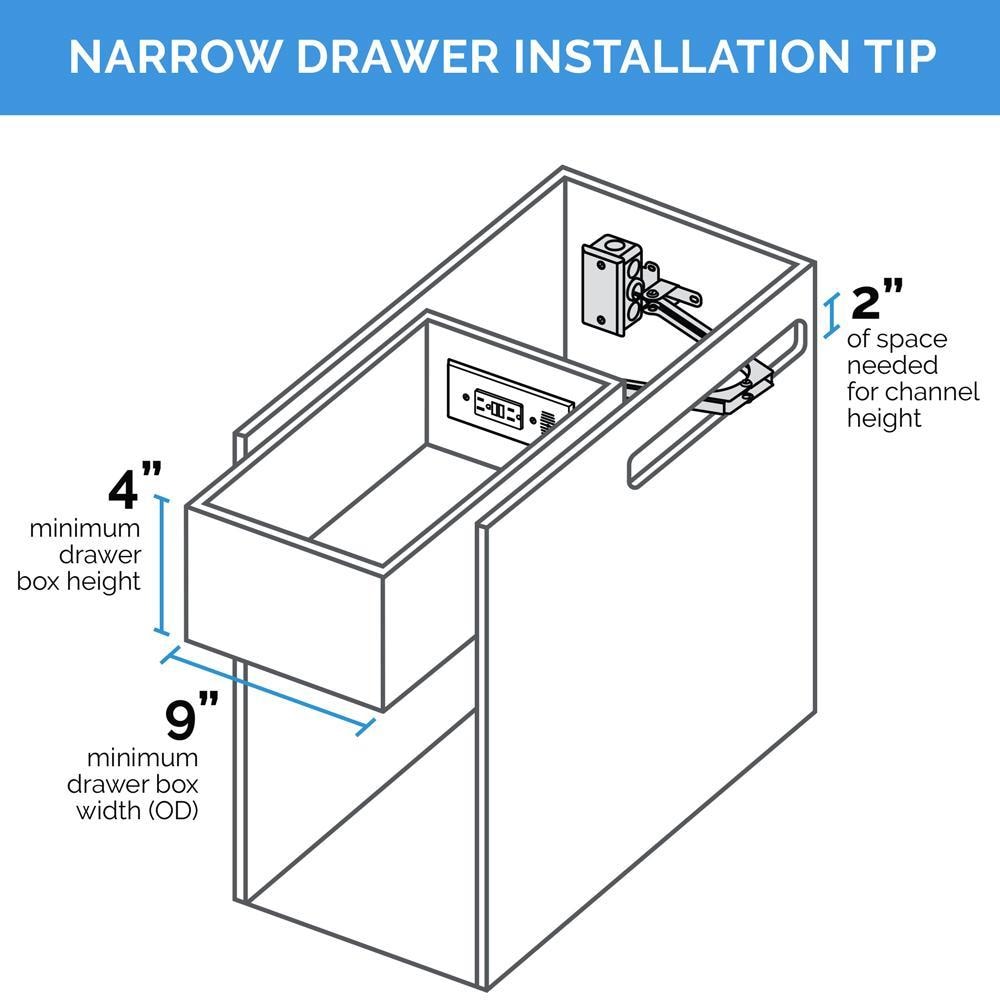 NARROW DRAWER INSTALLATION TIP

2”
of space needed for channel height

4”
minimum drawer box height

9”
minimum drawer box width (OD)