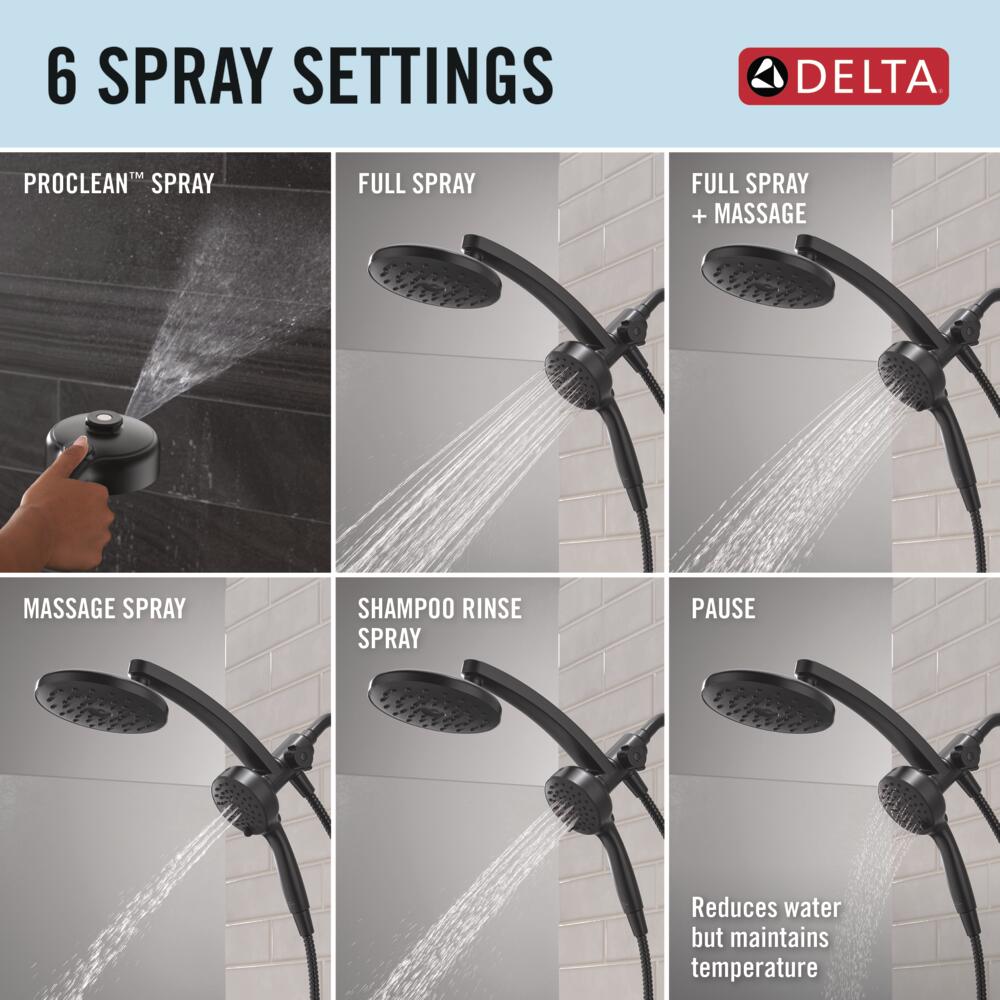 6 SPRAY SETTINGS

DELTA

PROCLEAN™ SPRAY

FULL SPRAY

FULL SPRAY + MASSAGE

MASSAGE SPRAY

SHAMPOO RINSE SPRAY

PAUSE

Reduces water but maintains temperature