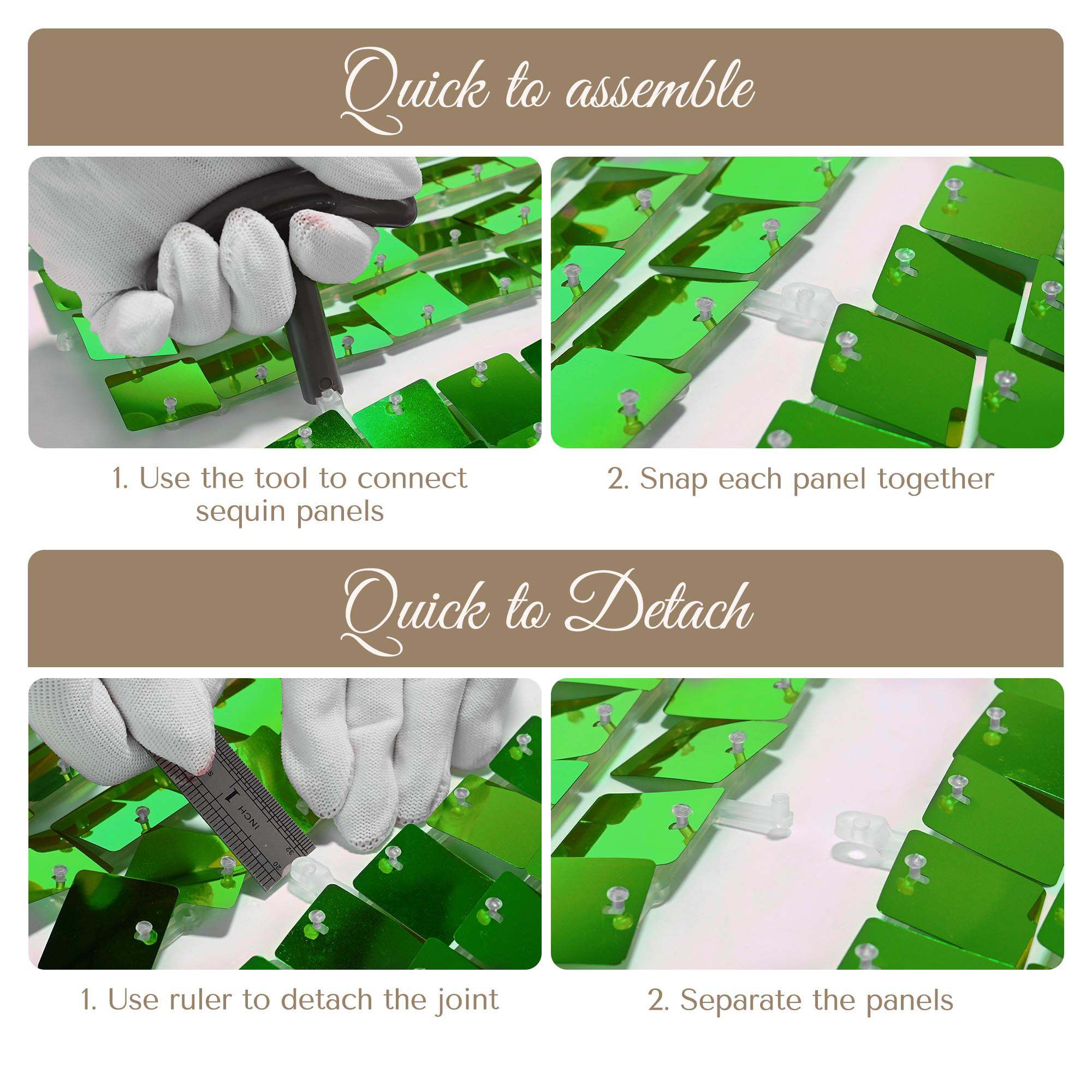 Quick to assemble

1. Use the tool to connect sequin panels

2. Snap each panel together

Quick to Detach

INCH 1

1. Use ruler to detach the joint

2. Separate the panels