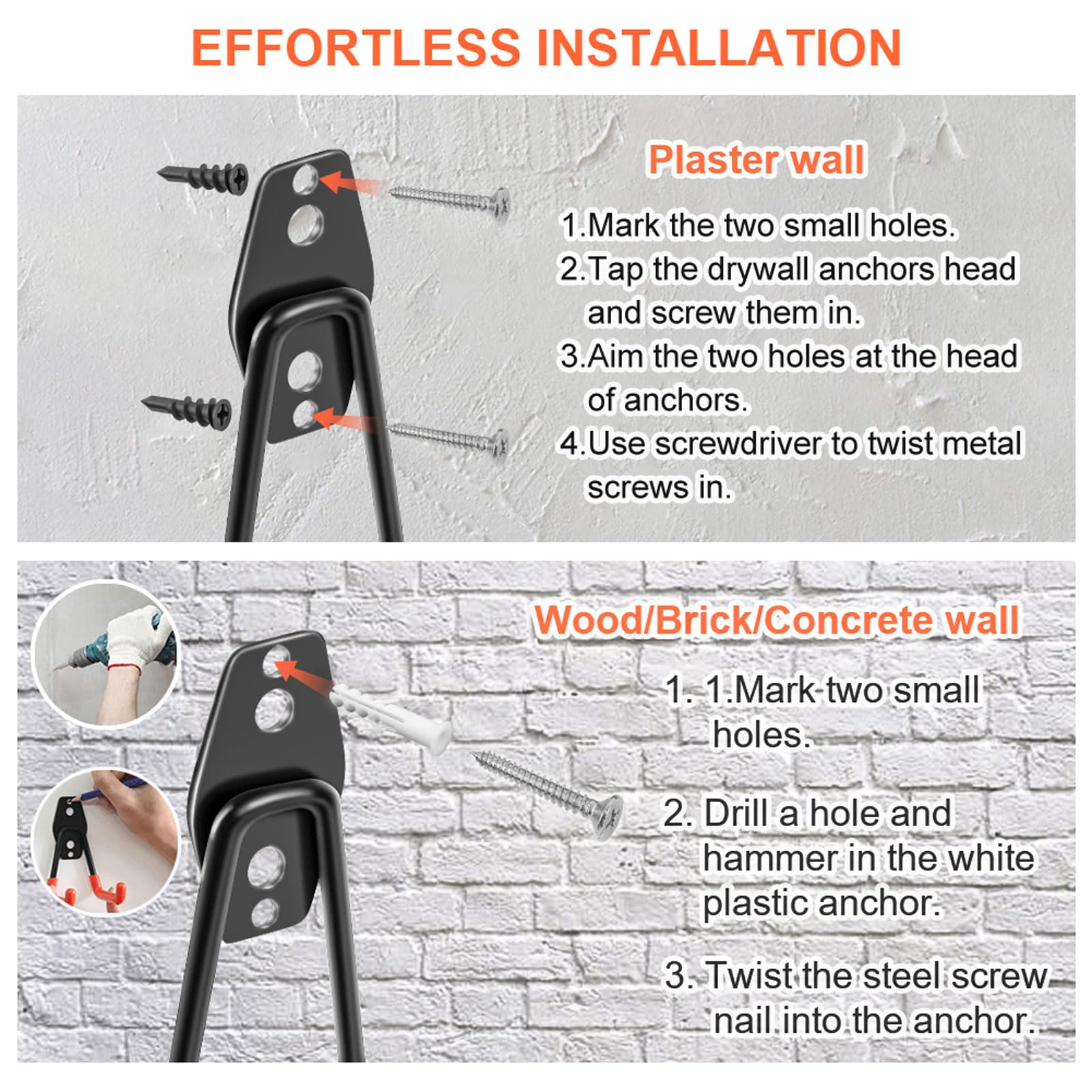 EFFORTLESS INSTALLATION

Plaster wall

1.Mark the two small holes.
2.Tap the drywall anchors head and screw them in.
3.Aim the two holes at the head of anchors.
4.Use screwdriver to twist metal screws in.

Wood/Brick/Concrete wall

1. 1.Mark two small holes.

2. Drill a hole and hammer in the white plastic anchor.

3. Twist the steel screw nail into the anchor.