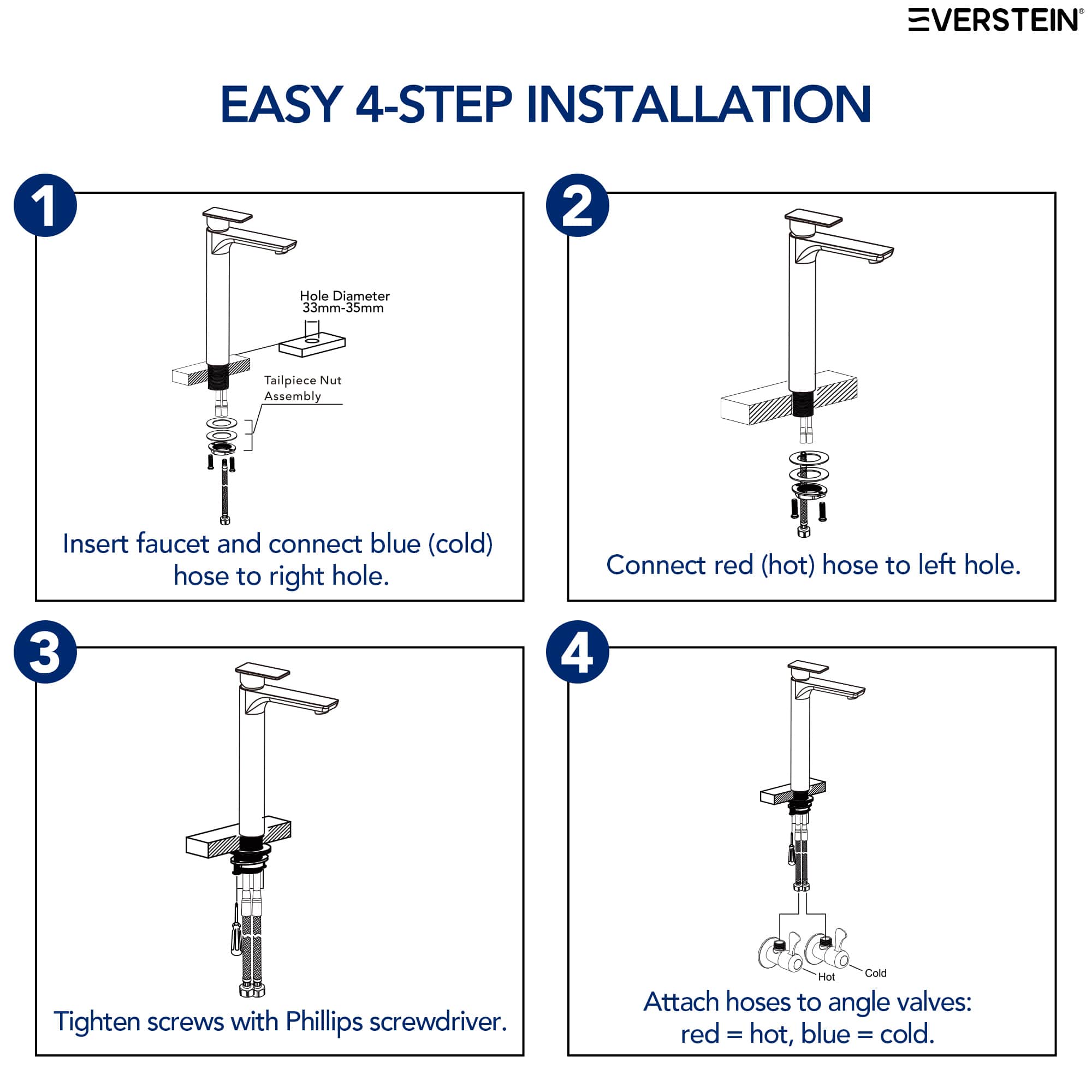 EVERSTEIN®

EASY 4-STEP INSTALLATION

1

Hole Diameter 33mm-35mm

Tailpiece Nut Assembly

Insert faucet and connect blue (cold) hose to right hole.

2

Connect red (hot) hose to left hole.

3

Tighten screws with Phillips screwdriver.

4

Hot

Cold

Attach hoses to angle valves: red = hot, blue = cold.