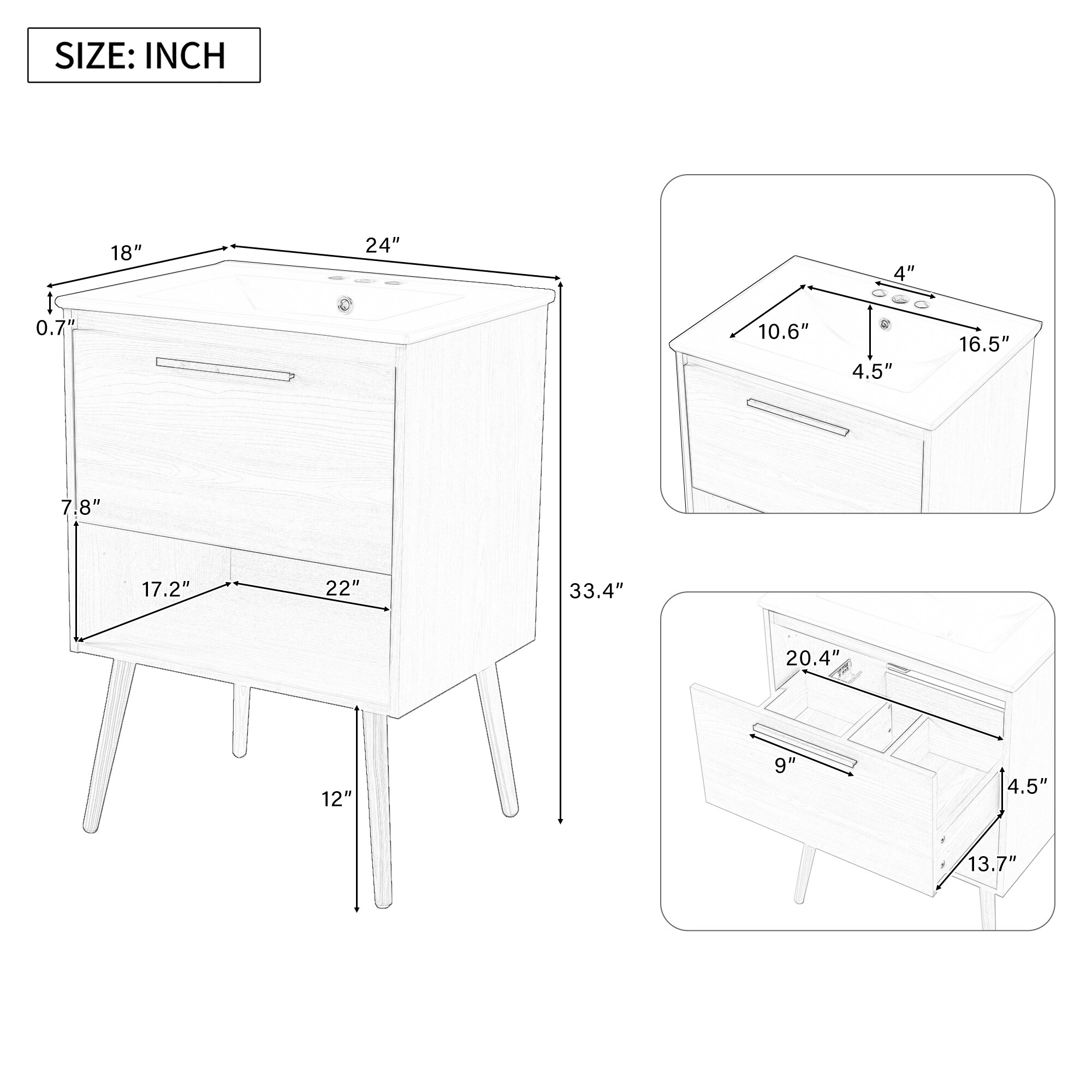 SIZE: INCH

18″
24″
0.7″
7.8″
17.2″
22″
33.4″
12″

4″
10.6″
16.5″
4.5″

20.4″
9″
4.5″
13.7″