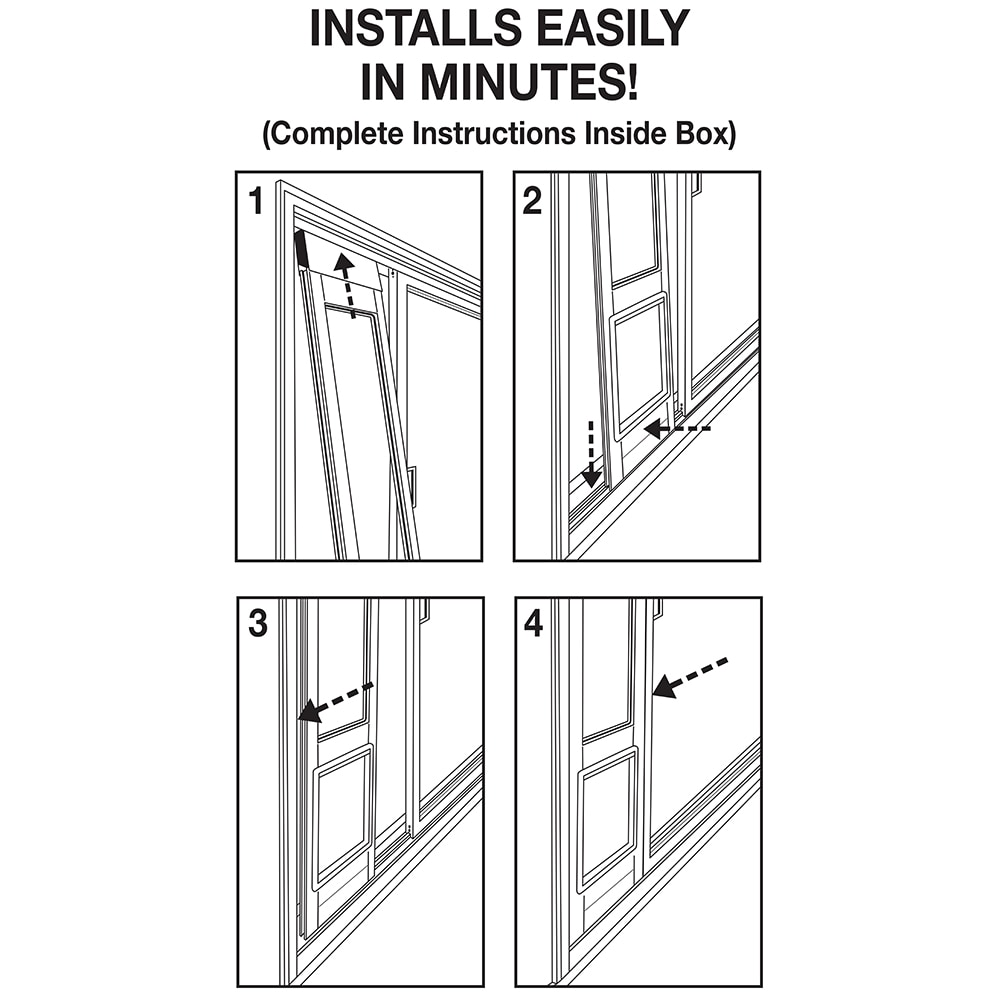 INSTALLS EASILY IN MINUTES!
(Complete Instructions Inside Box)

1

2

3

4