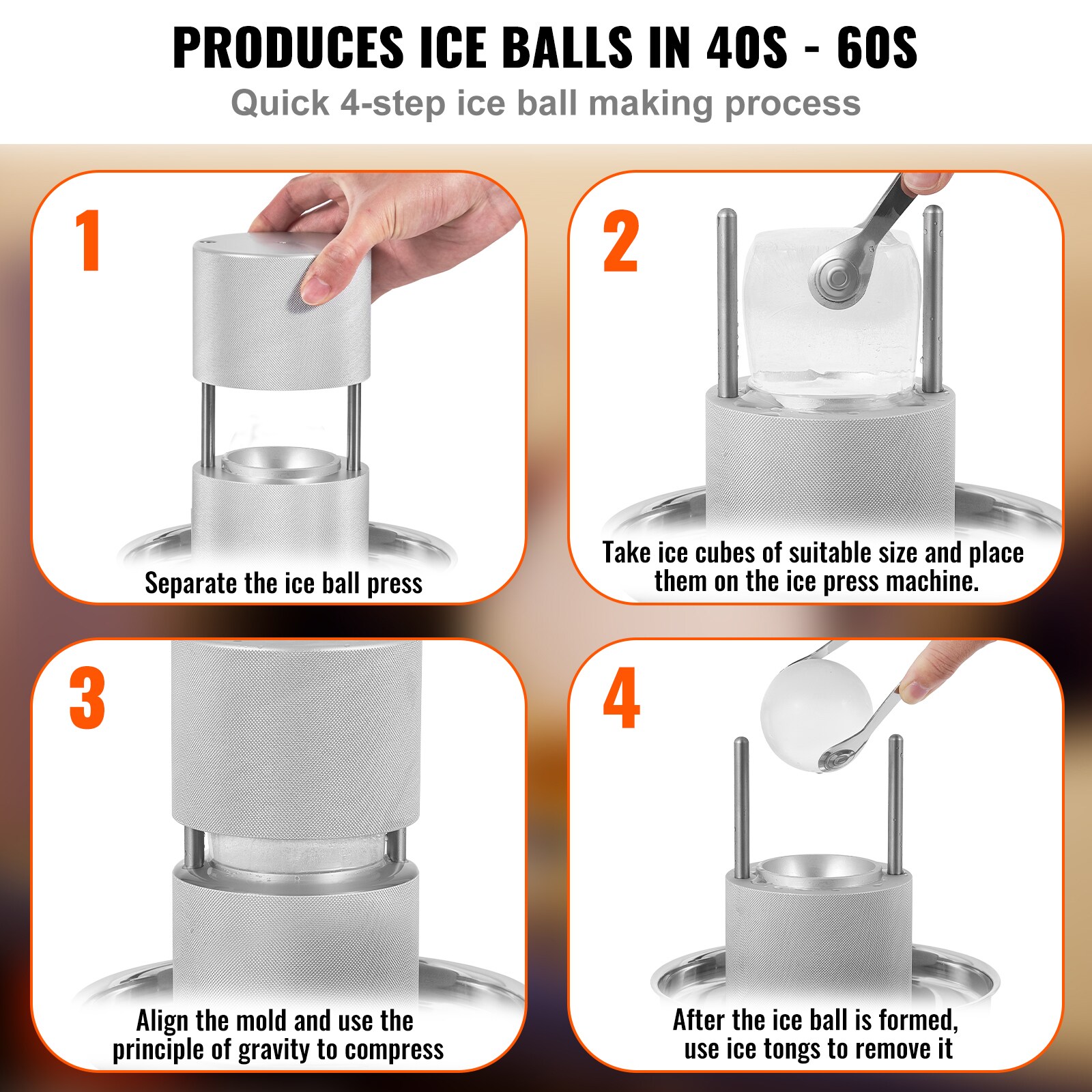 PRODUCES ICE BALLS IN 40S - 60S

Quick 4-step ice ball making process

1

Separate the ice ball press

2

Take ice cubes of suitable size and place them on the ice press machine.

3

Align the mold and use the principle of gravity to compress

4

After the ice ball is formed, use ice tongs to remove it