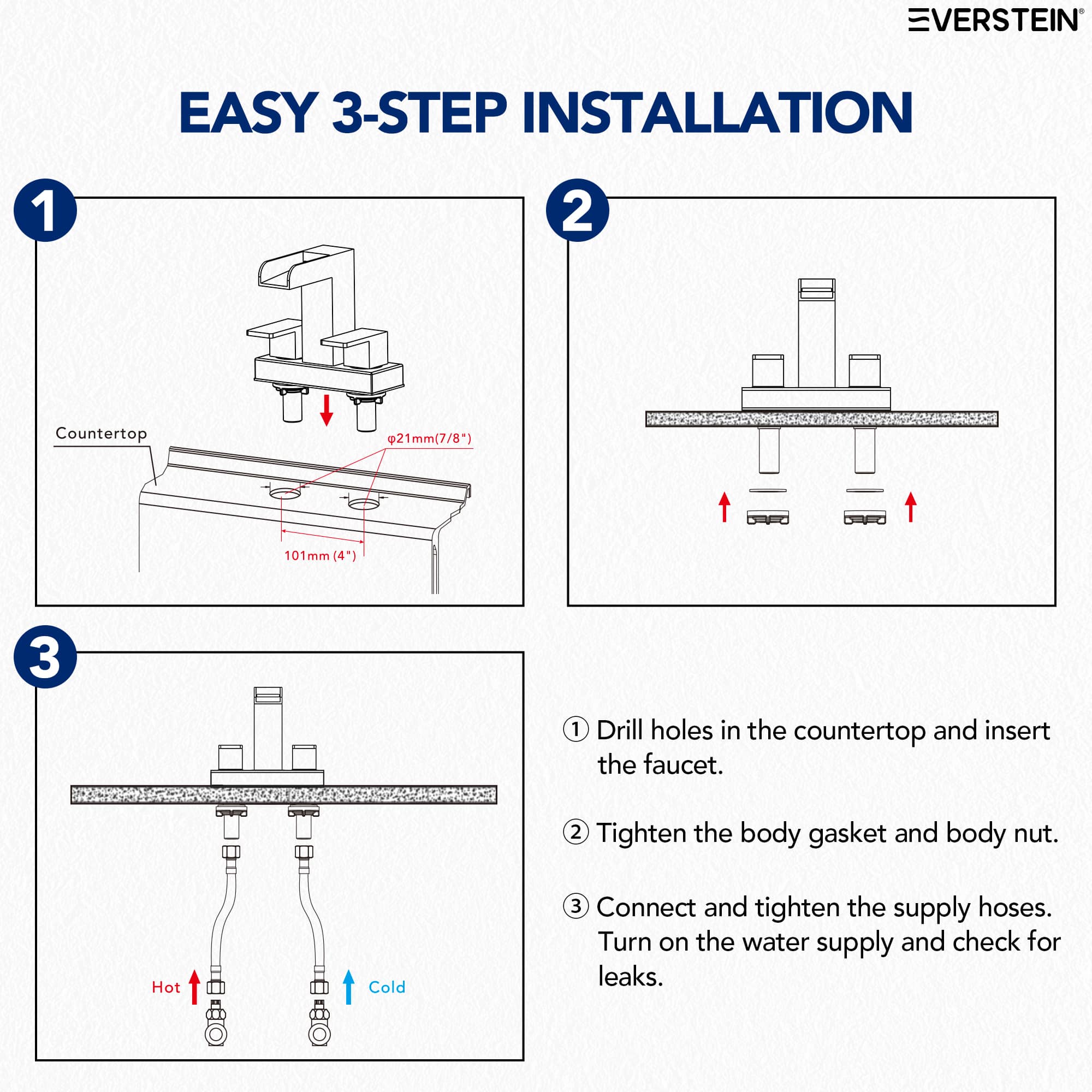 EVERSTEIN®

EASY 3-STEP INSTALLATION

1

Countertop

φ21mm(7/8")

101mm (4")

2

3

Hot

Cold

① Drill holes in the countertop and insert the faucet.

② Tighten the body gasket and body nut.

③ Connect and tighten the supply hoses. Turn on the water supply and check for leaks.