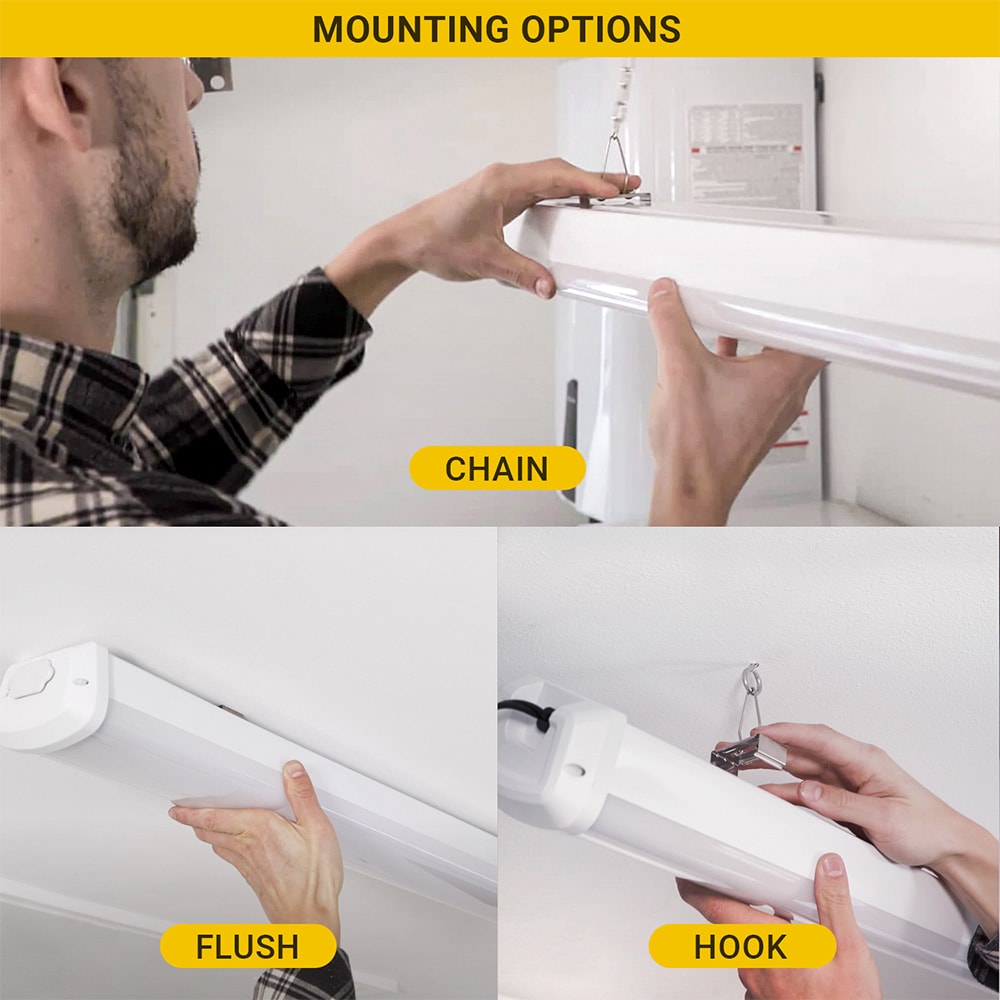 MOUNTING OPTIONS

CHAIN

FLUSH

HOOK