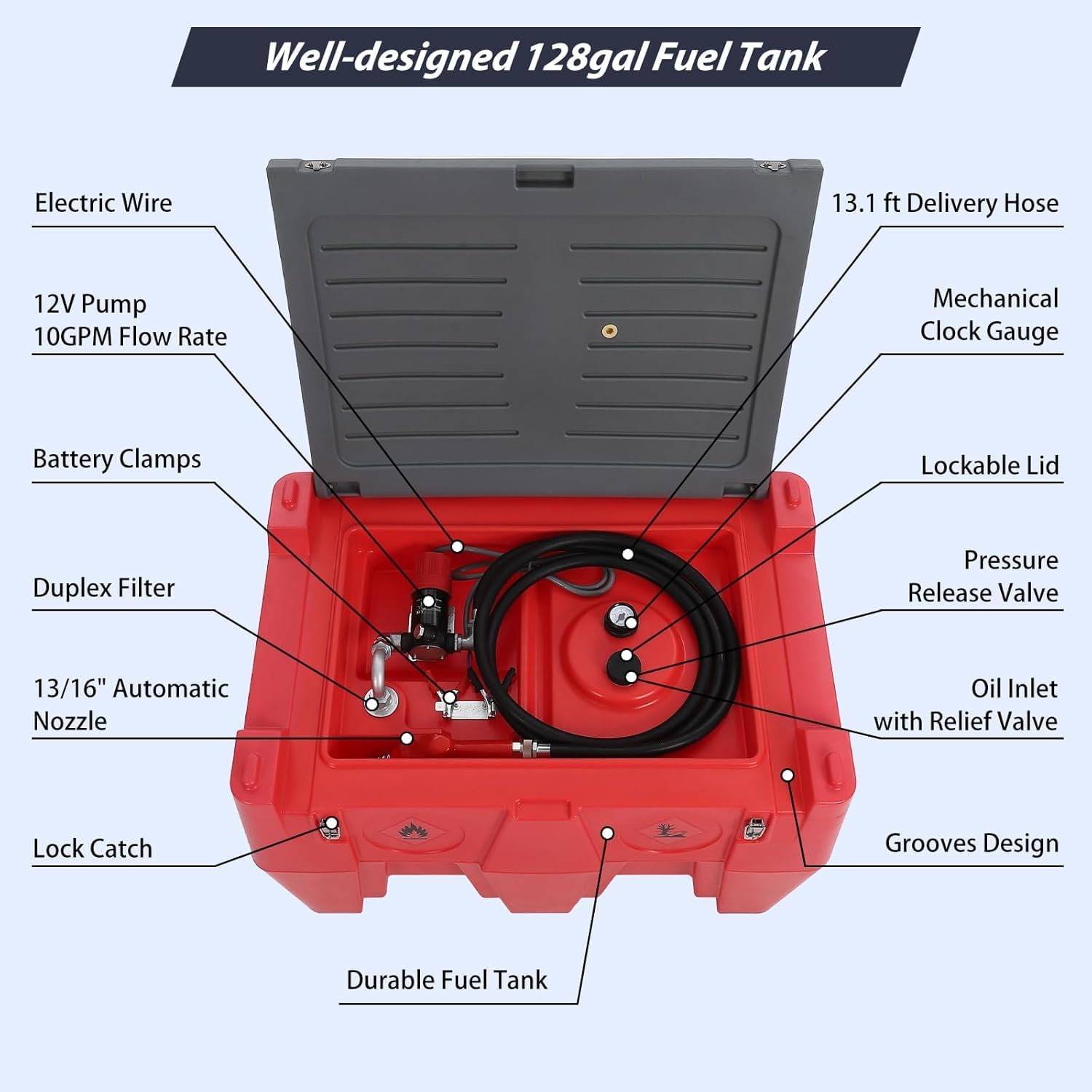 Well-designed 128gal Fuel Tank

Electric Wire

12V Pump
10GPM Flow Rate

Battery Clamps

Duplex Filter

13/16" Automatic
Nozzle

Lock Catch

13.1 ft Delivery Hose

Mechanical
Clock Gauge

Lockable Lid

Pressure
Release Valve

Oil Inlet
with Relief Valve

Grooves Design

Durable Fuel Tank