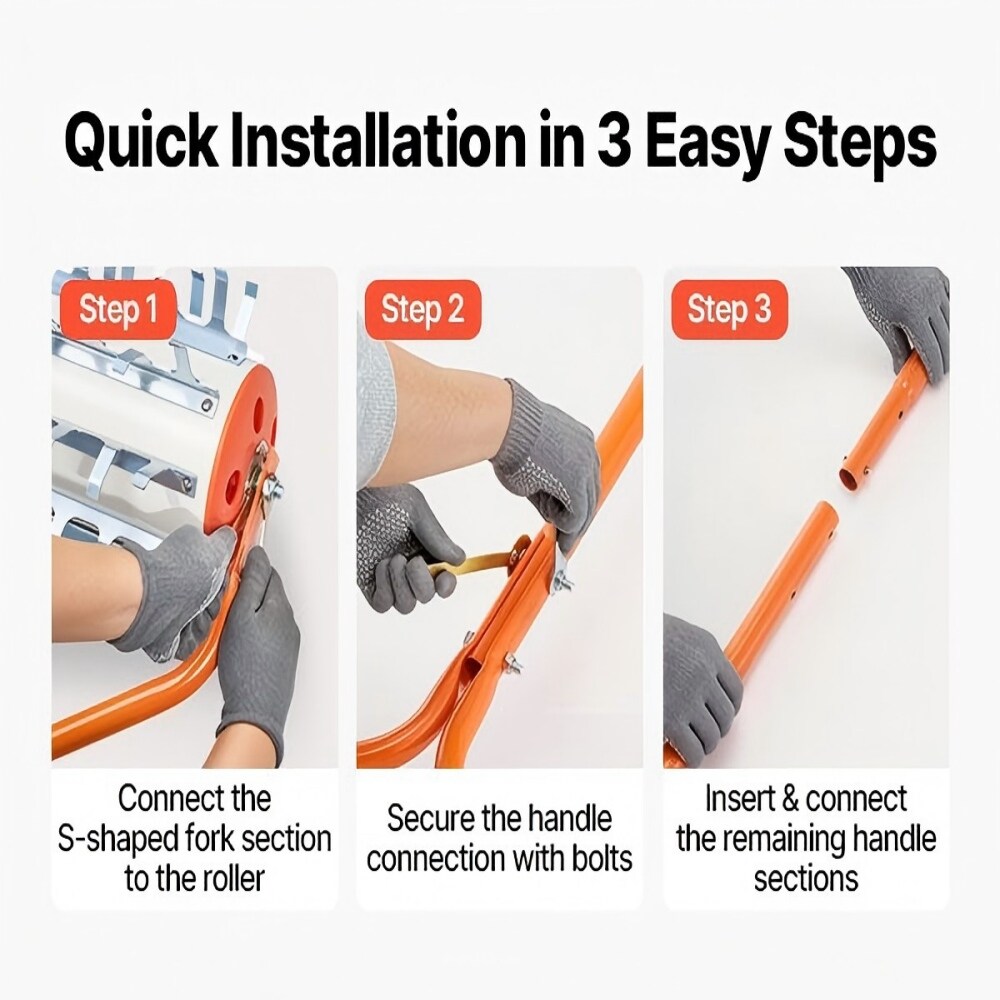 Quick Installation in 3 Easy Steps

Step 1

Connect the S-shaped fork section to the roller

Step 2

Secure the handle connection with bolts

Step 3

Insert & connect the remaining handle sections