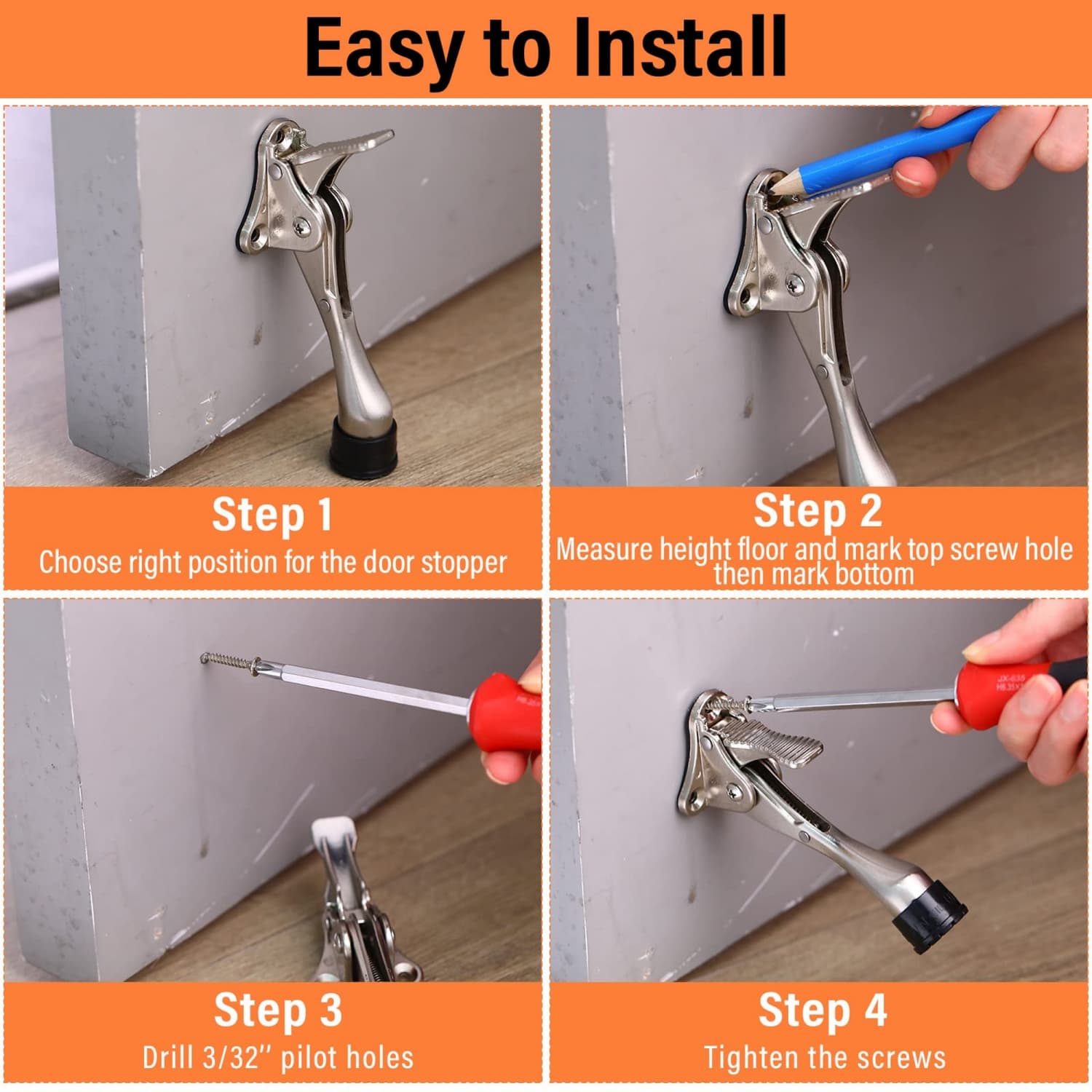 Easy to Install

Step 1
Choose right position for the door stopper

Step 2
Measure height floor and mark top screw hole then mark bottom

Step 3
Drill 3/32'' pilot holes

Step 4
Tighten the screws