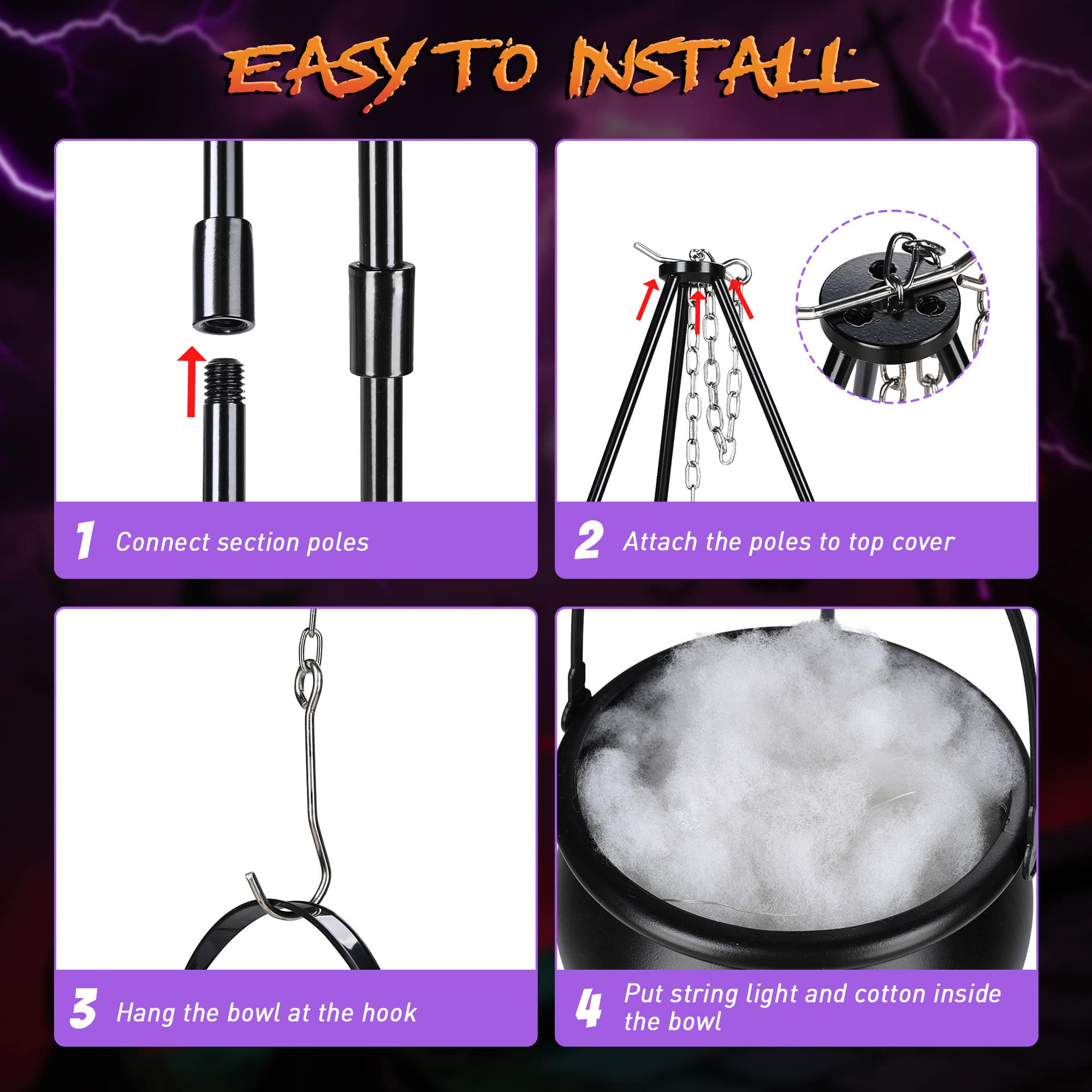 EASY TO INSTALL

1 Connect section poles

2 Attach the poles to top cover

3 Hang the bowl at the hook

4 Put string light and cotton inside the bowl