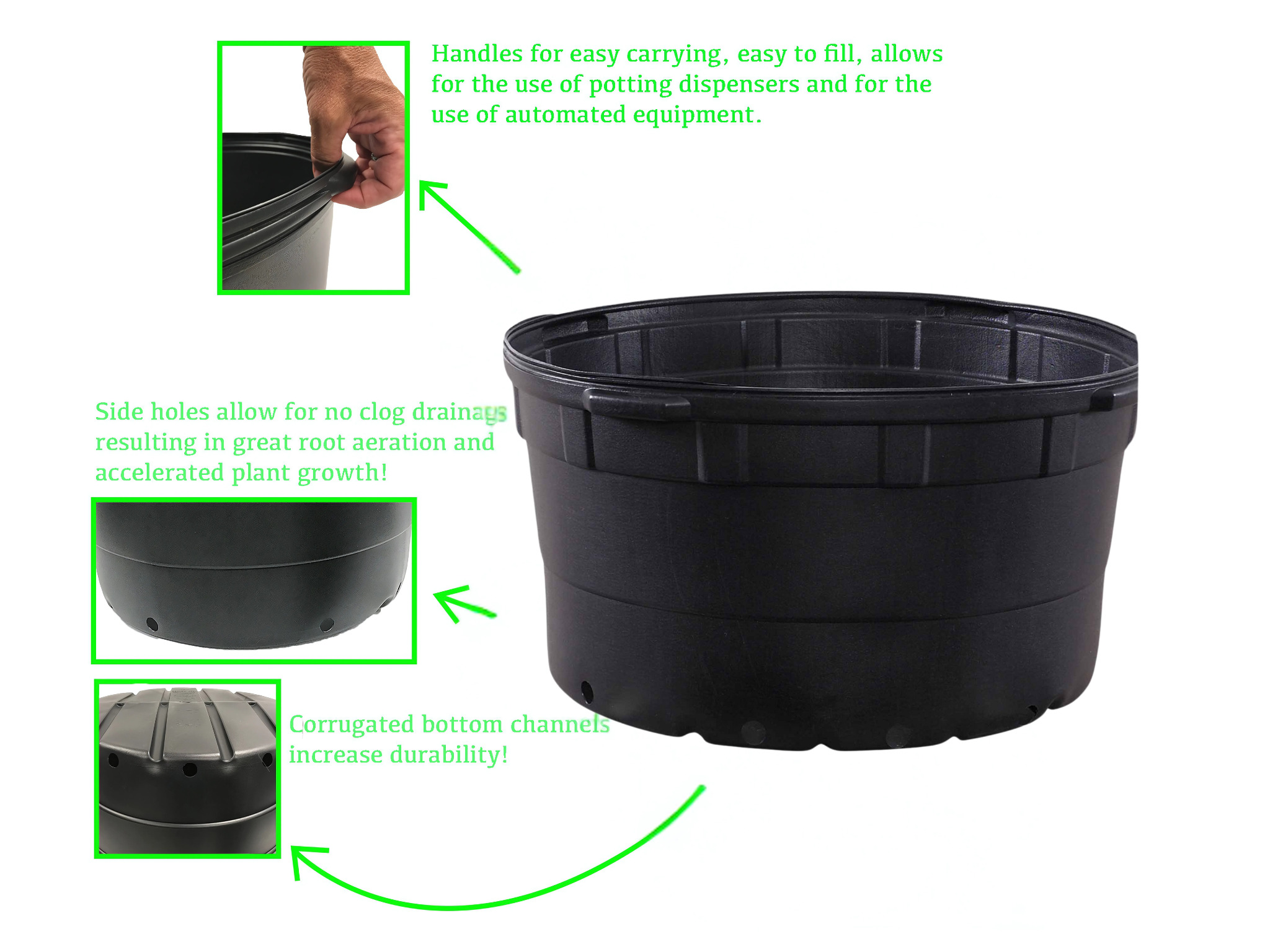 Handles for easy carrying, easy to fill, allows for the use of potting dispensers and for the use of automated equipment.

Side holes allow for no clog drainage resulting in great root aeration and accelerated plant growth!

Corrugated bottom channels increase durability!