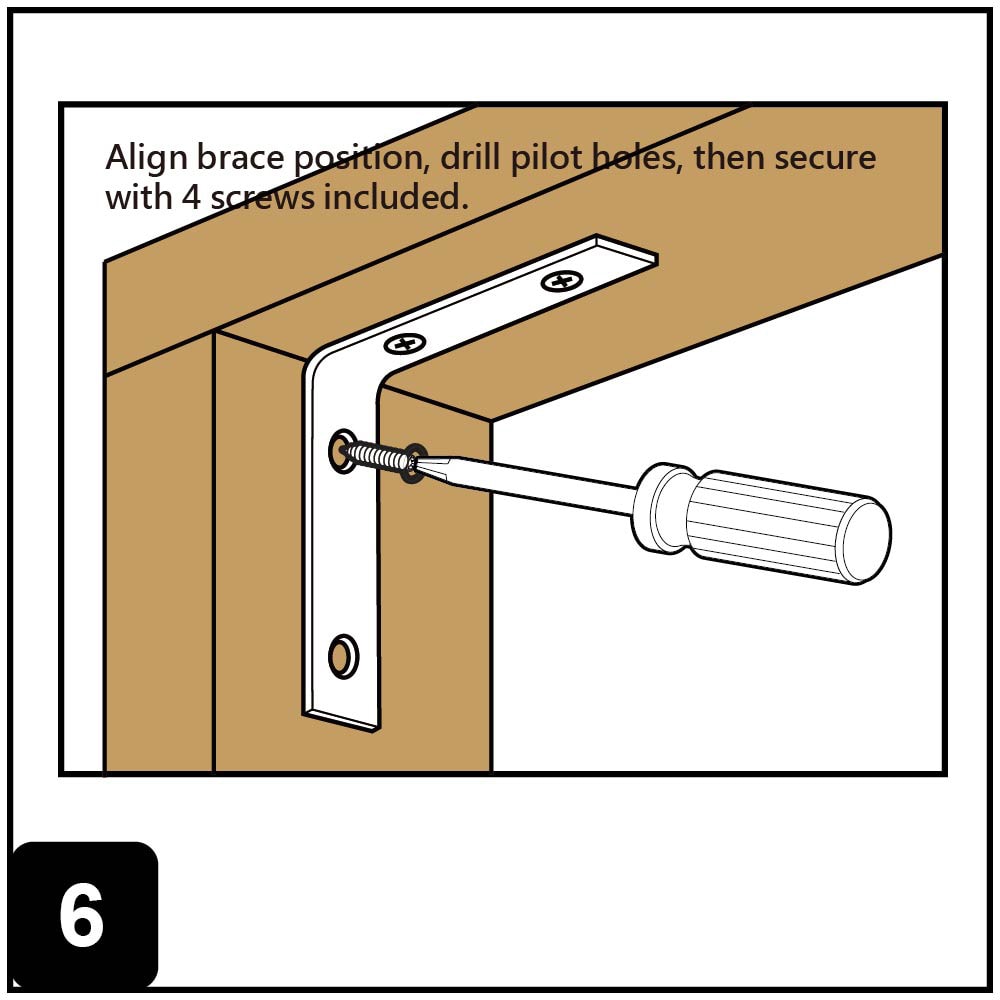 Align brace position, drill pilot holes, then secure with 4 screws included.

6