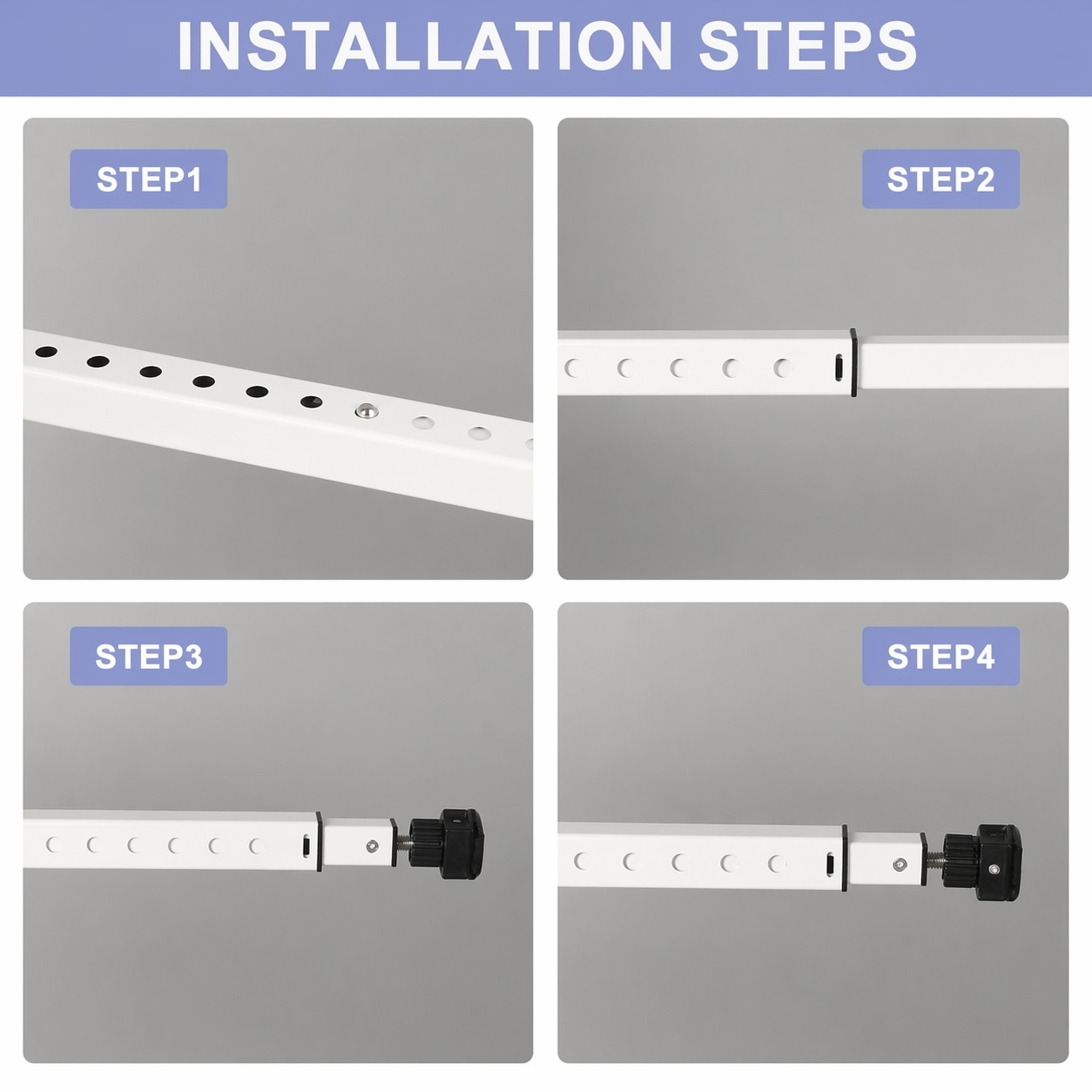 INSTALLATION STEPS

STEP1

STEP2

STEP3

STEP4