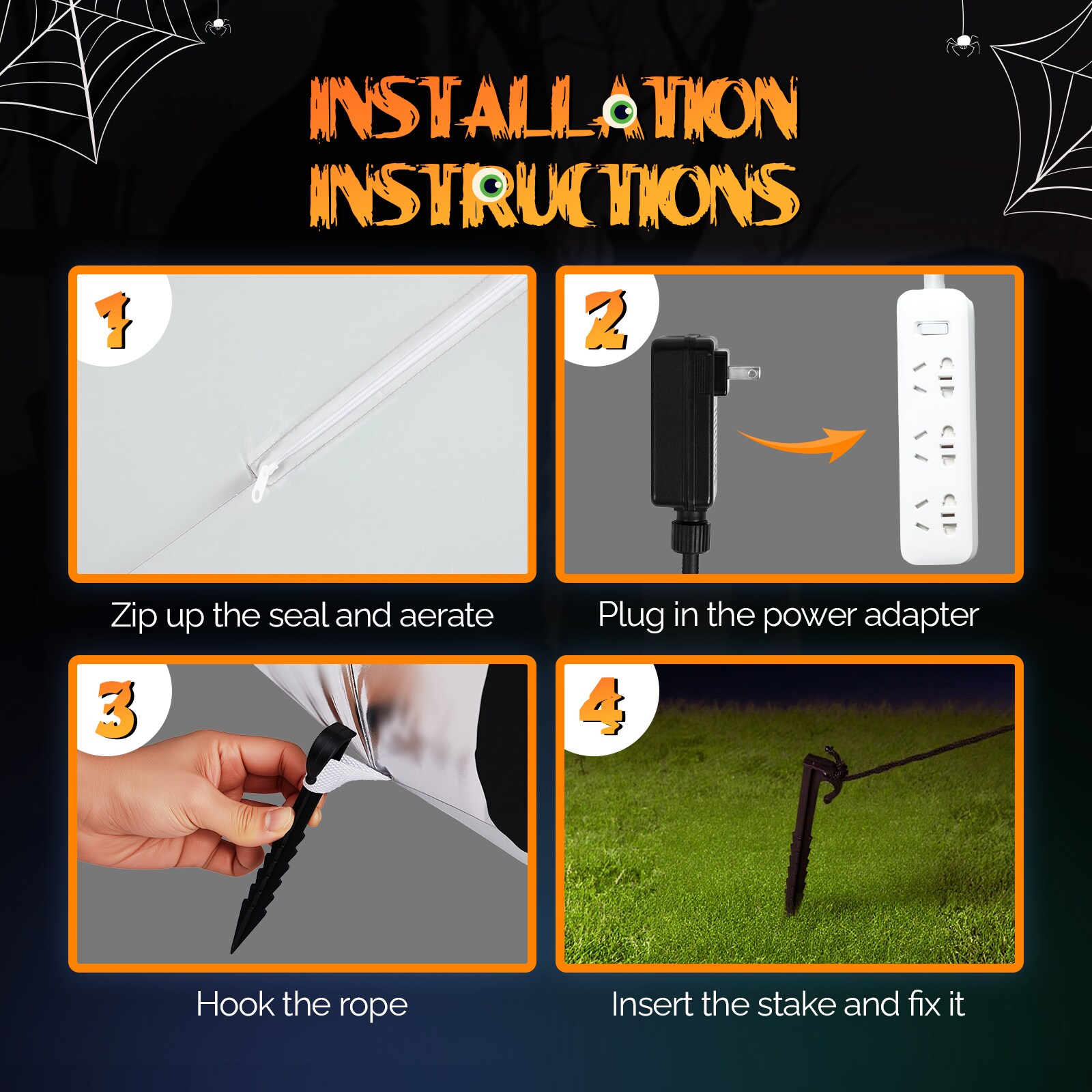 INSTALLATION INSTRUCTIONS

1

Zip up the seal and aerate

2

Plug in the power adapter

3

Hook the rope

4

Insert the stake and fix it