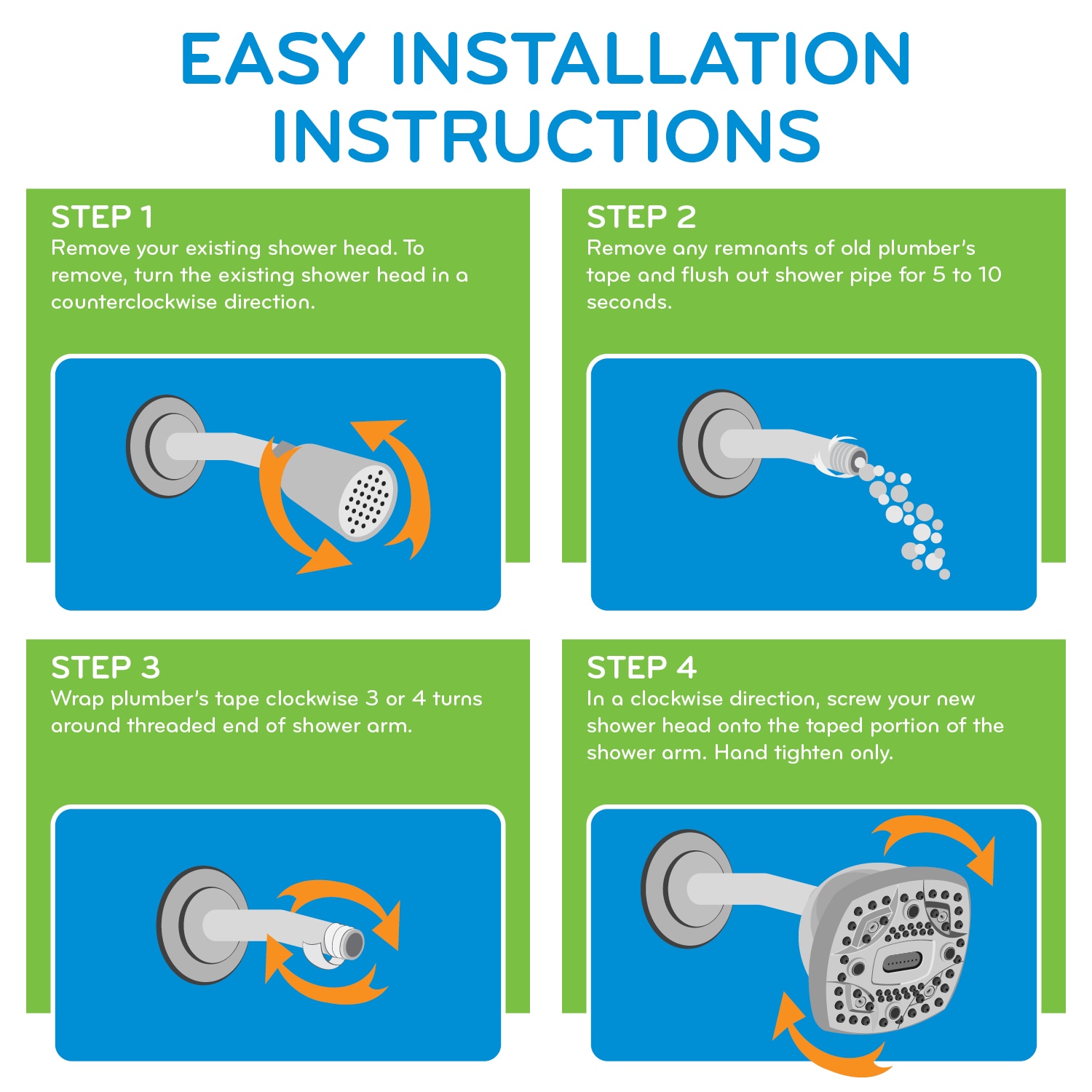 EASY INSTALLATION INSTRUCTIONS

STEP 1
Remove your existing shower head. To remove, turn the existing shower head in a counterclockwise direction.

STEP 2
Remove any remnants of old plumber's tape and flush out shower pipe for 5 to 10 seconds.

STEP 3
Wrap plumber's tape clockwise 3 or 4 turns around threaded end of shower arm.

STEP 4
In a clockwise direction, screw your new shower head onto the taped portion of the shower arm. Hand tighten only.