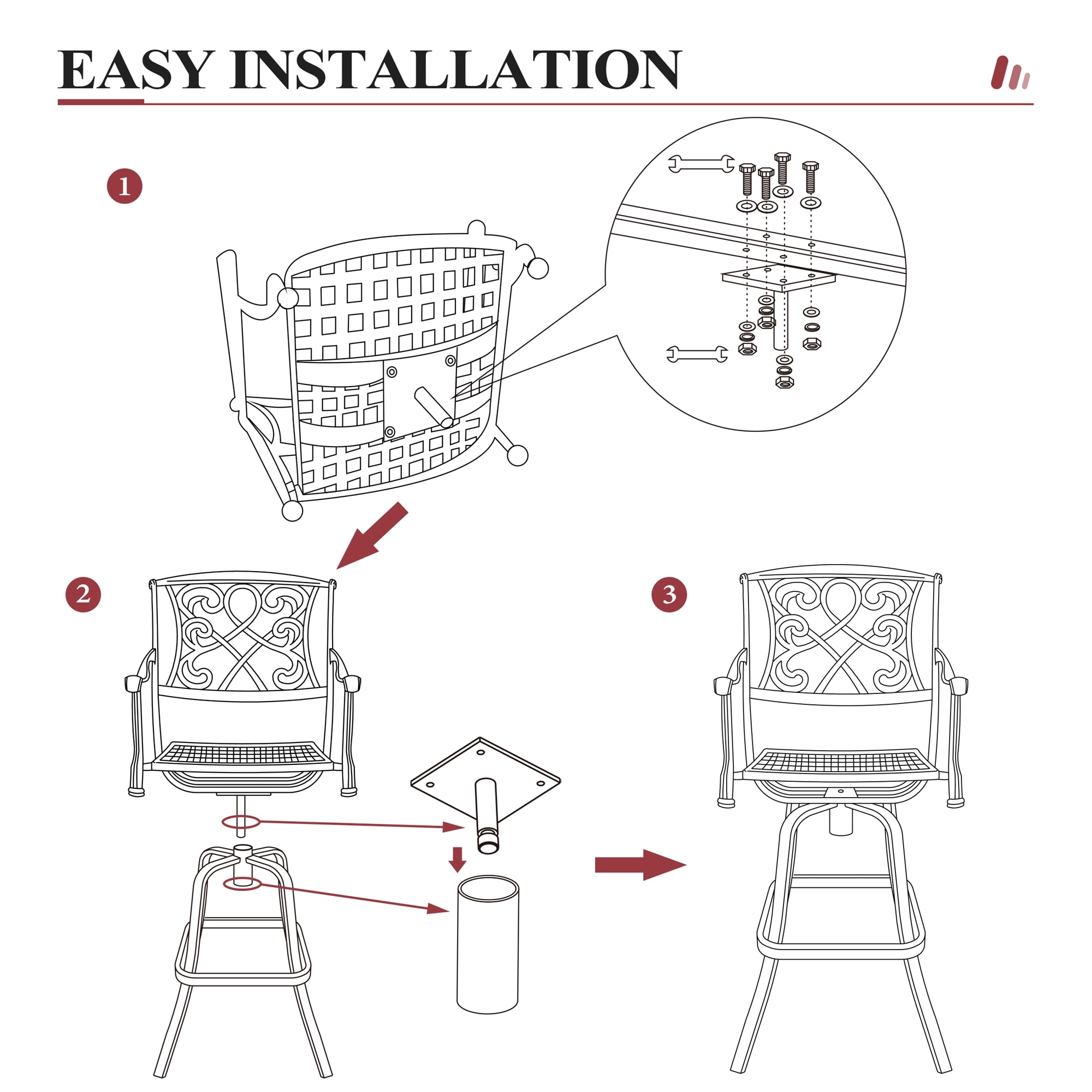 EASY INSTALLATION

1

2

3