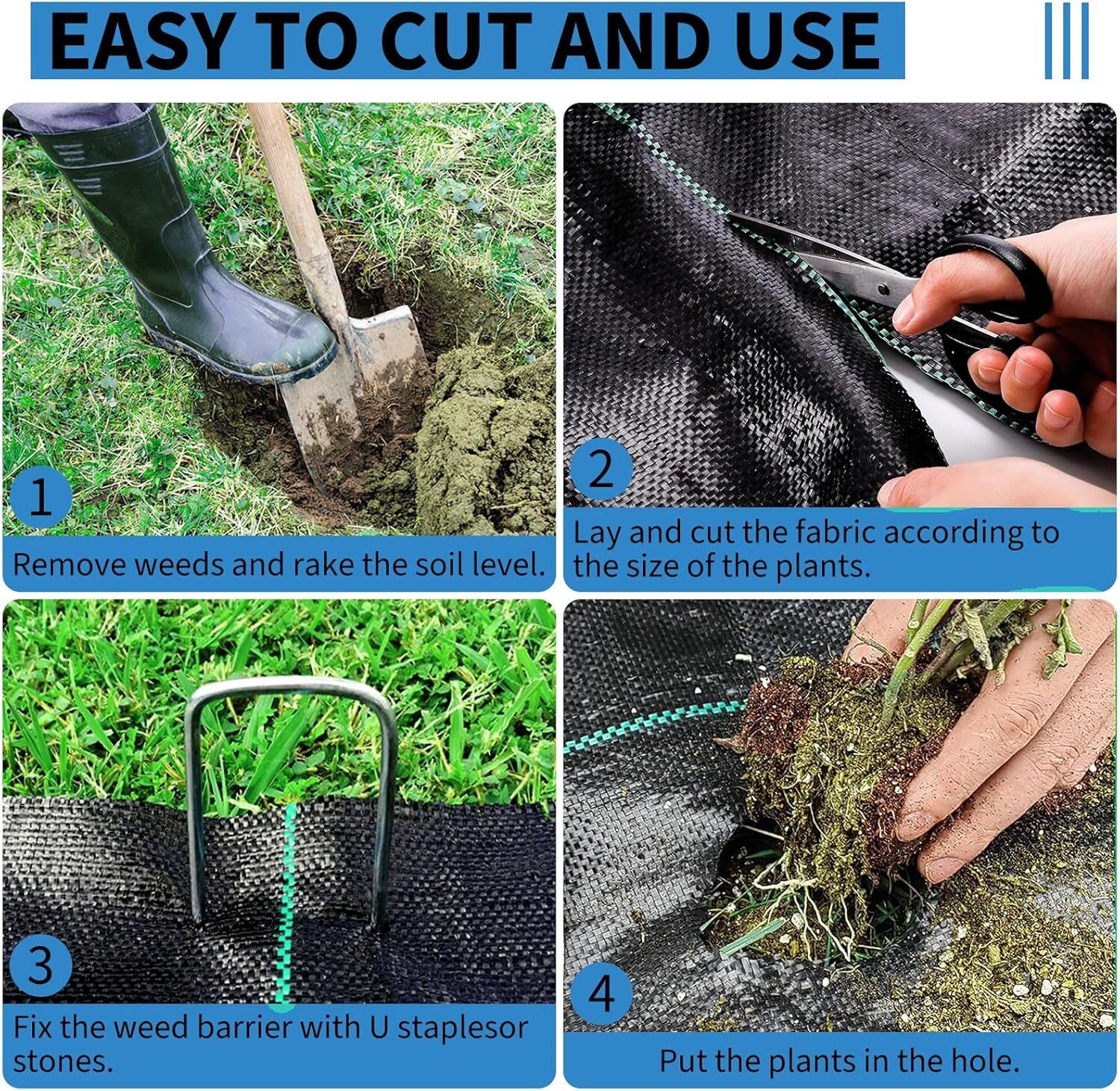 EASY TO CUT AND USE

1
Remove weeds and rake the soil level.

2
Lay and cut the fabric according to the size of the plants.

3
Fix the weed barrier with U staplesor stones.

4
Put the plants in the hole.