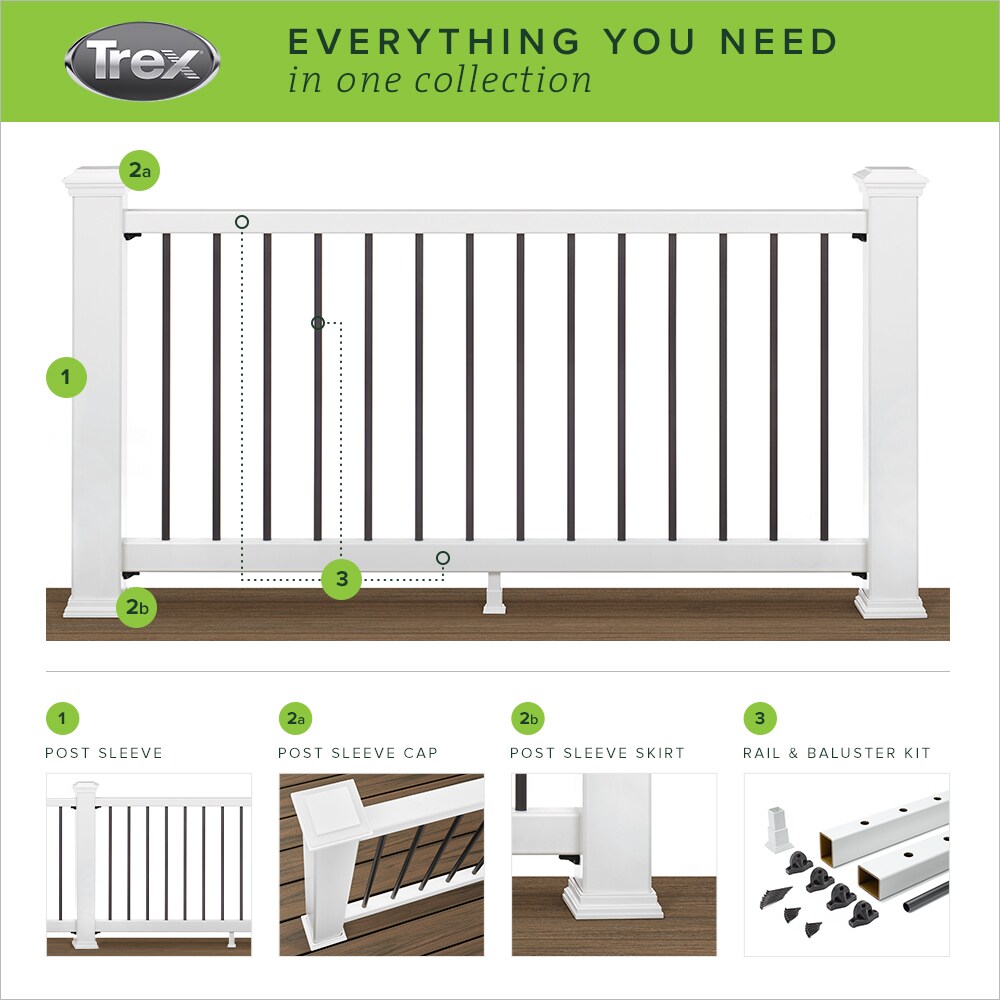 Trex

EVERYTHING YOU NEED
in one collection

2a

1

3

2b

1
POST SLEEVE

2a
POST SLEEVE CAP

2b
POST SLEEVE SKIRT

3
RAIL & BALUSTER KIT