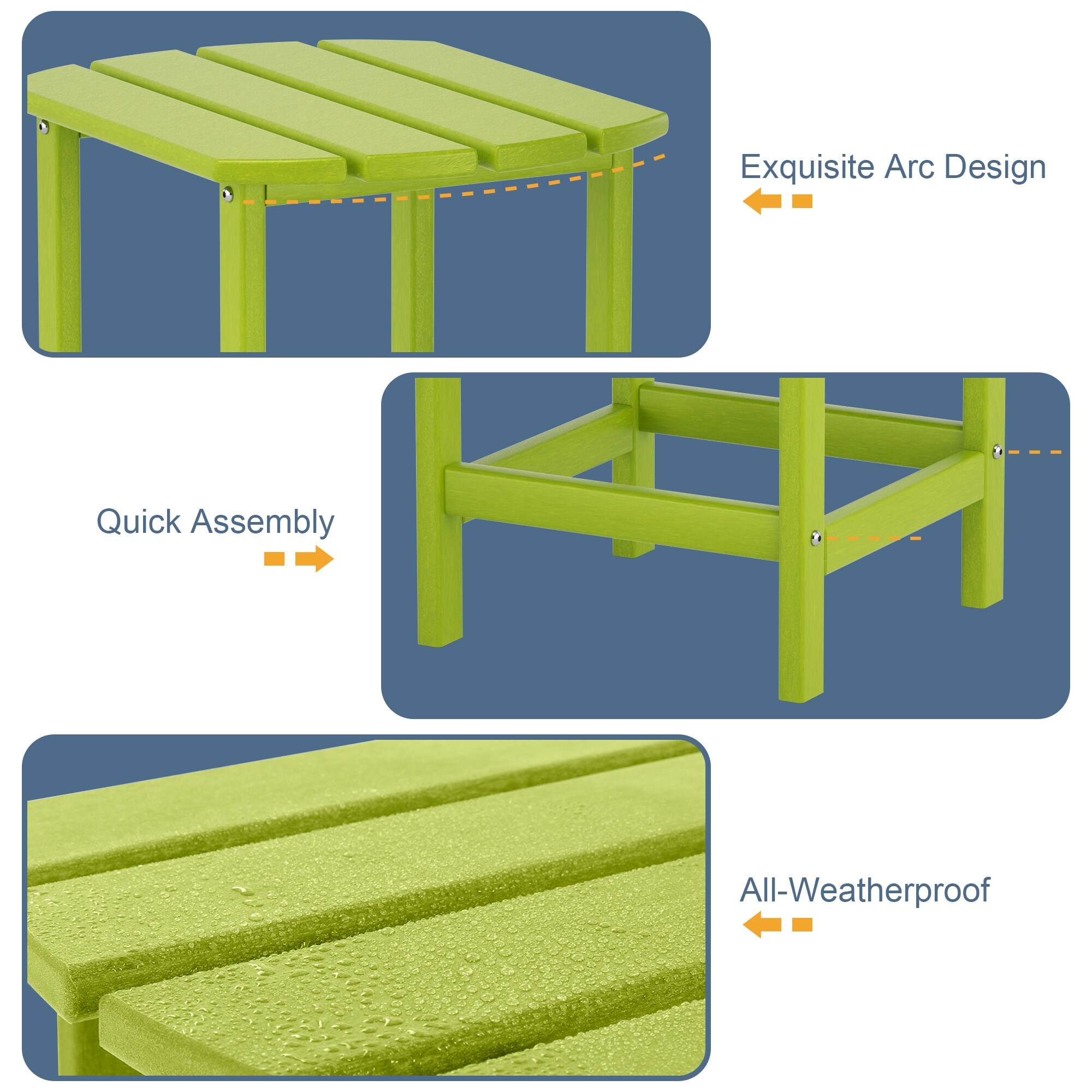 Exquisite Arc Design

Quick Assembly

All-Weatherproof