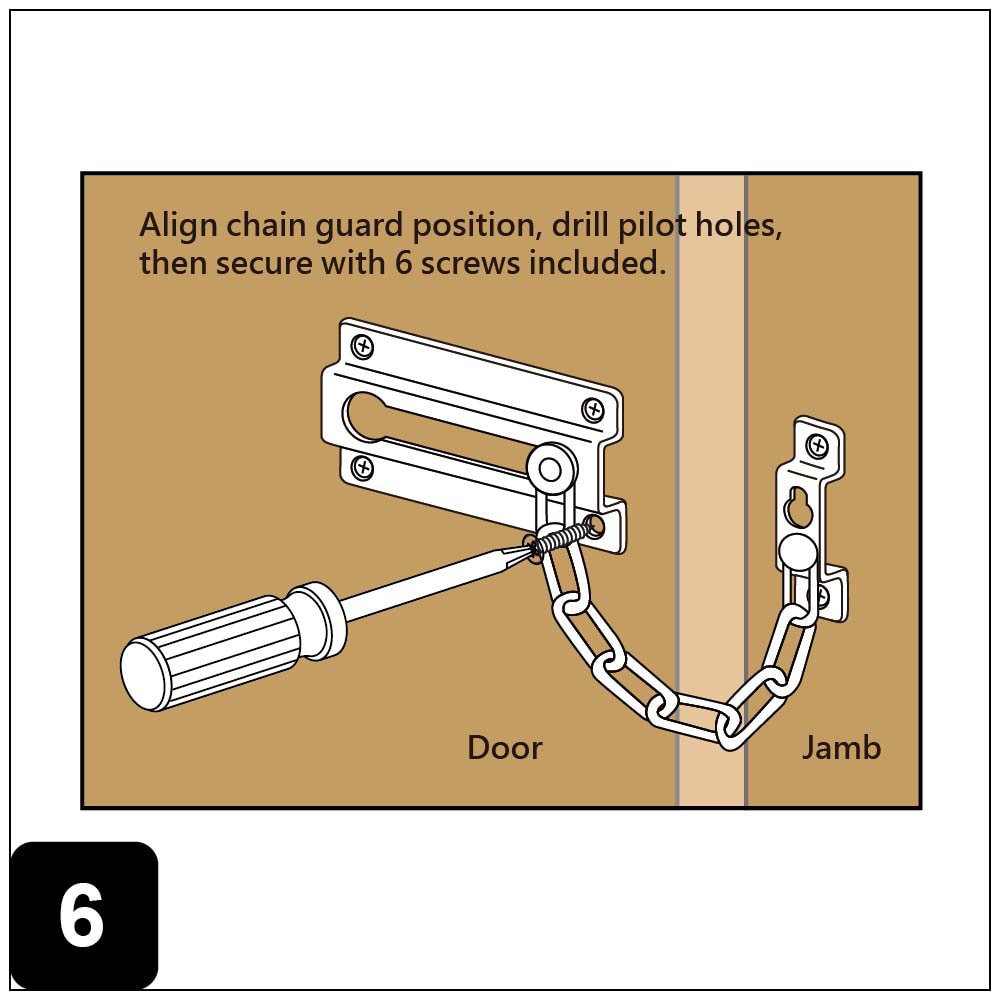 Align chain guard position, drill pilot holes, then secure with 6 screws included.

Door

Jamb

6