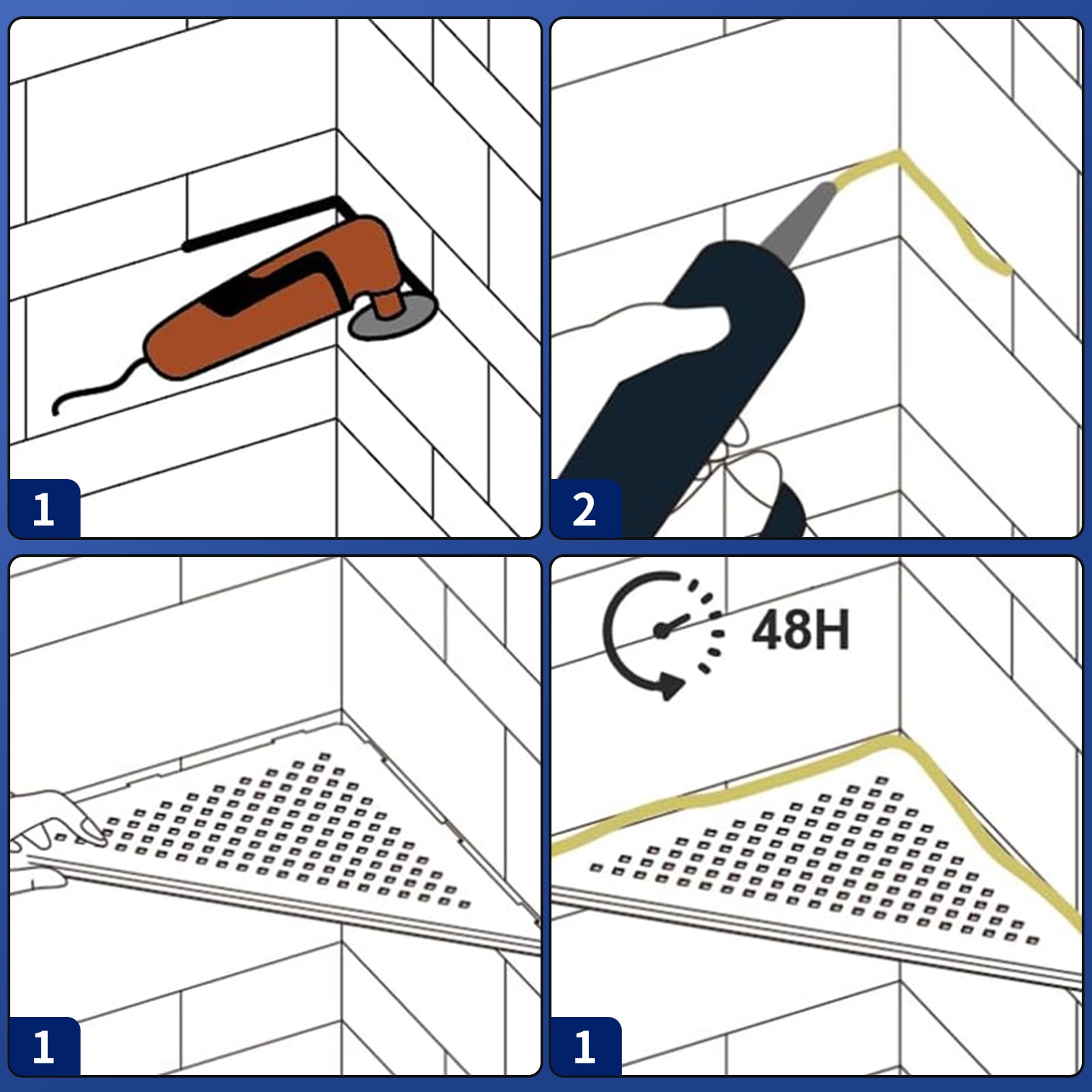 1

2

1

48H

1