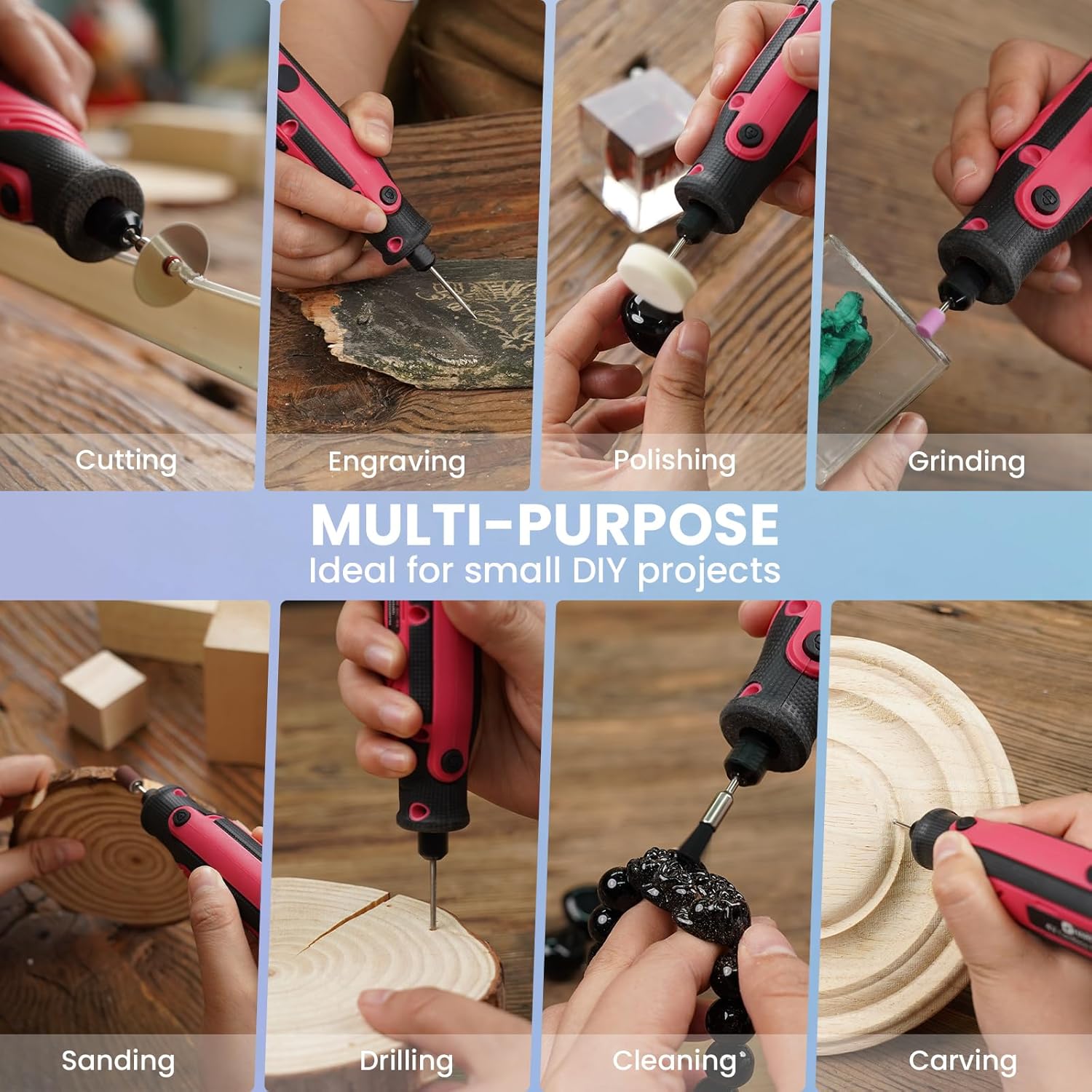 Cutting

Engraving

Polishing

Grinding

MULTI-PURPOSE
Ideal for small DIY projects

Sanding

Drilling

Cleaning

Carving