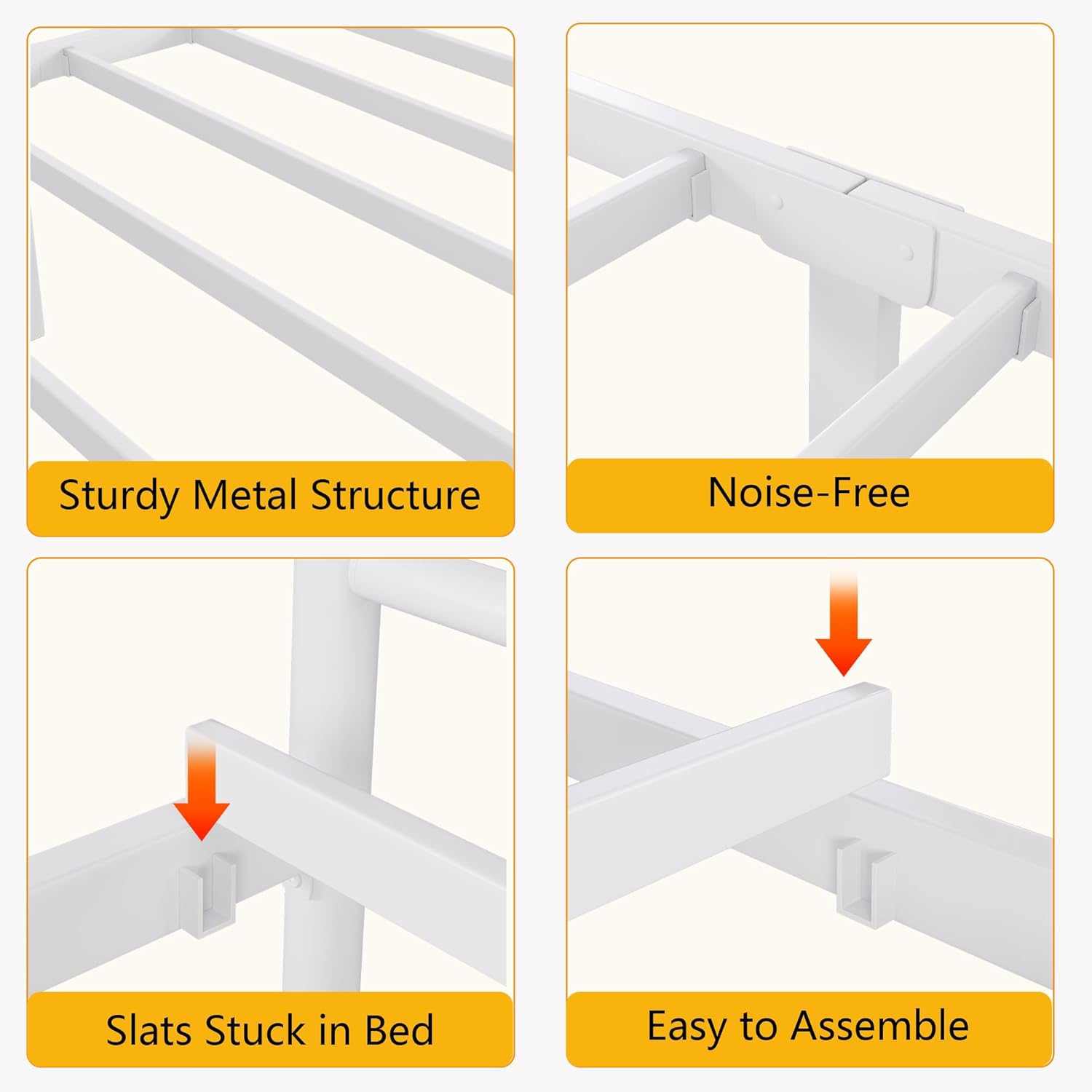 Sturdy Metal Structure

Noise-Free

Slats Stuck in Bed

Easy to Assemble