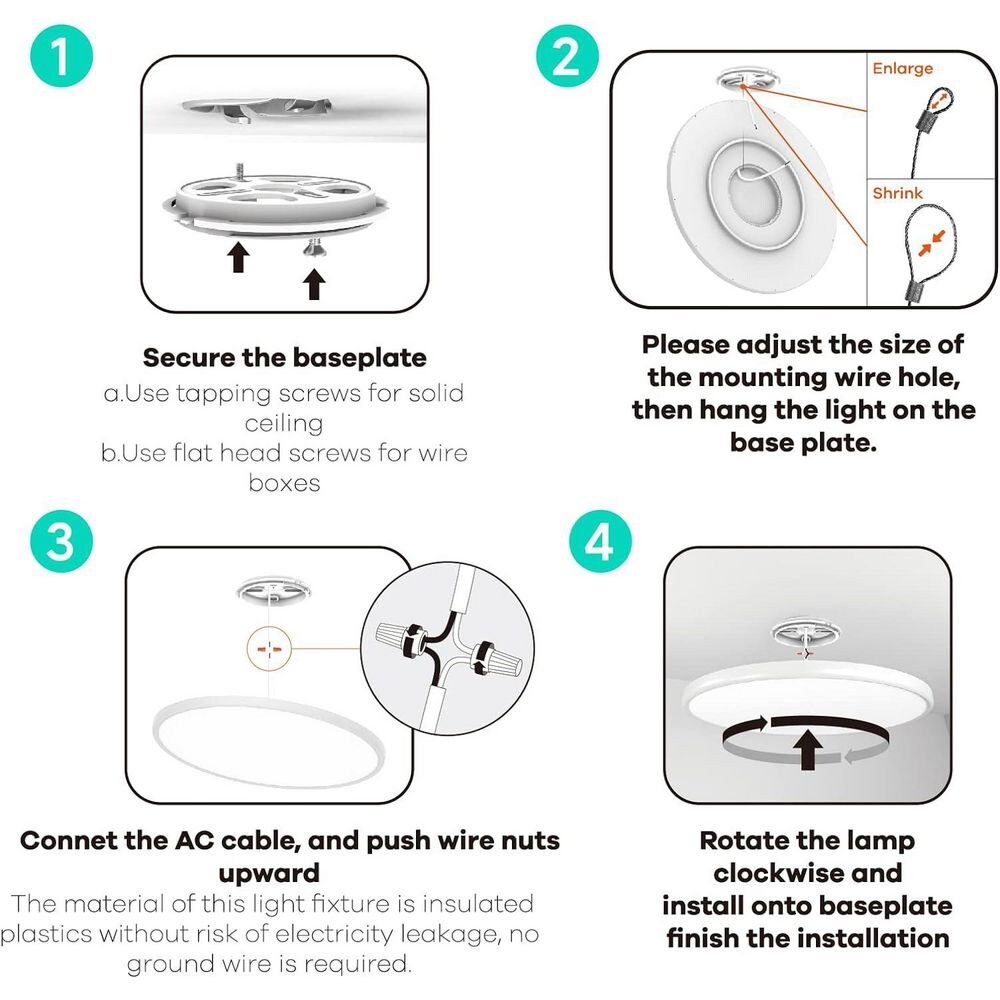 1

Secure the baseplate
a.Use tapping screws for solid ceiling
b.Use flat head screws for wire boxes

2

Enlarge

Shrink

Please adjust the size of the mounting wire hole, then hang the light on the base plate.

3

Connet the AC cable, and push wire nuts upward
The material of this light fixture is insulated plastics without risk of electricity leakage, no ground wire is required.

4

Rotate the lamp clockwise and install onto baseplate finish the installation