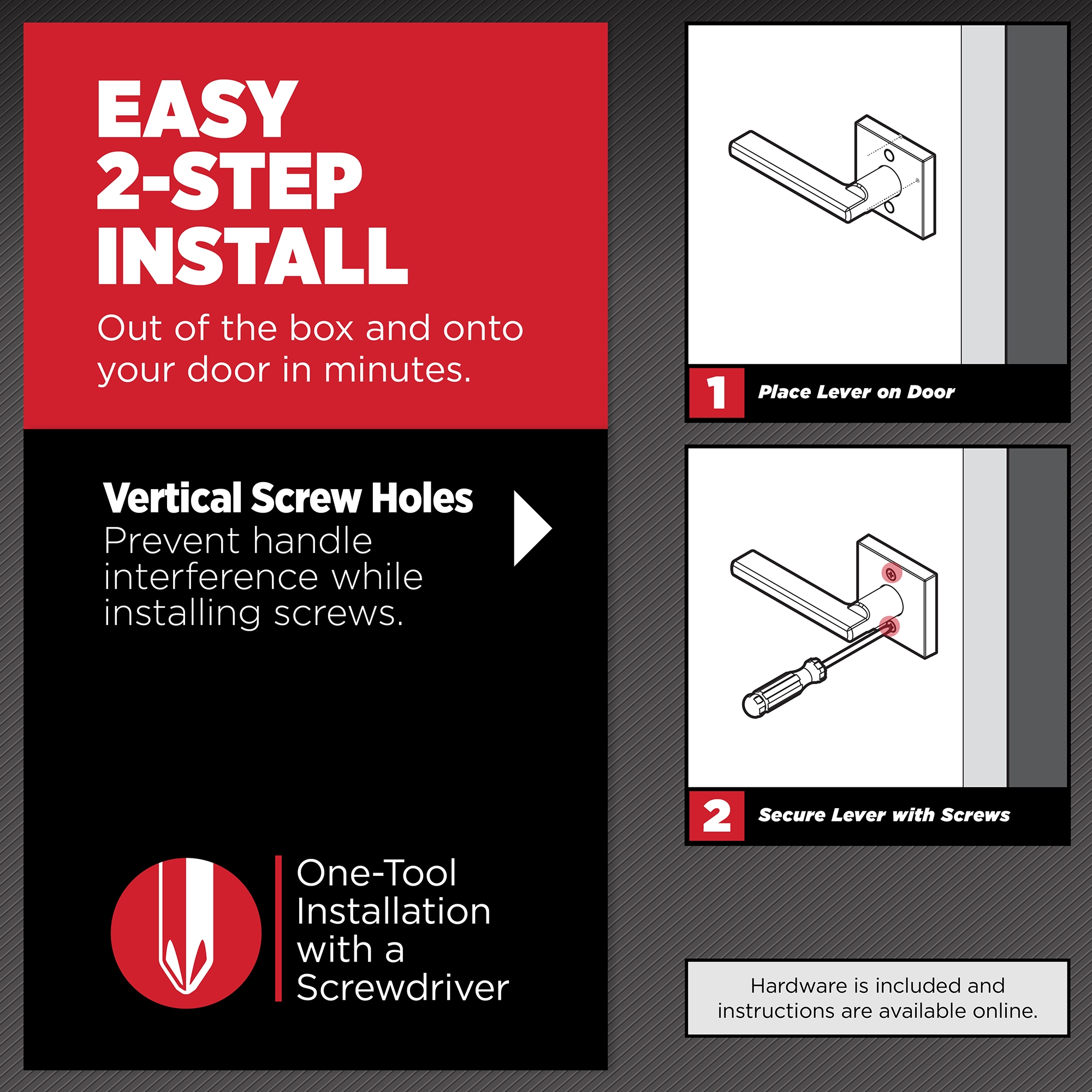 EASY 2-STEP INSTALL

Out of the box and onto your door in minutes.

Vertical Screw Holes
Prevent handle interference while installing screws.

One-Tool Installation with a Screwdriver

1 Place Lever on Door

2 Secure Lever with Screws

Hardware is included and instructions are available online.