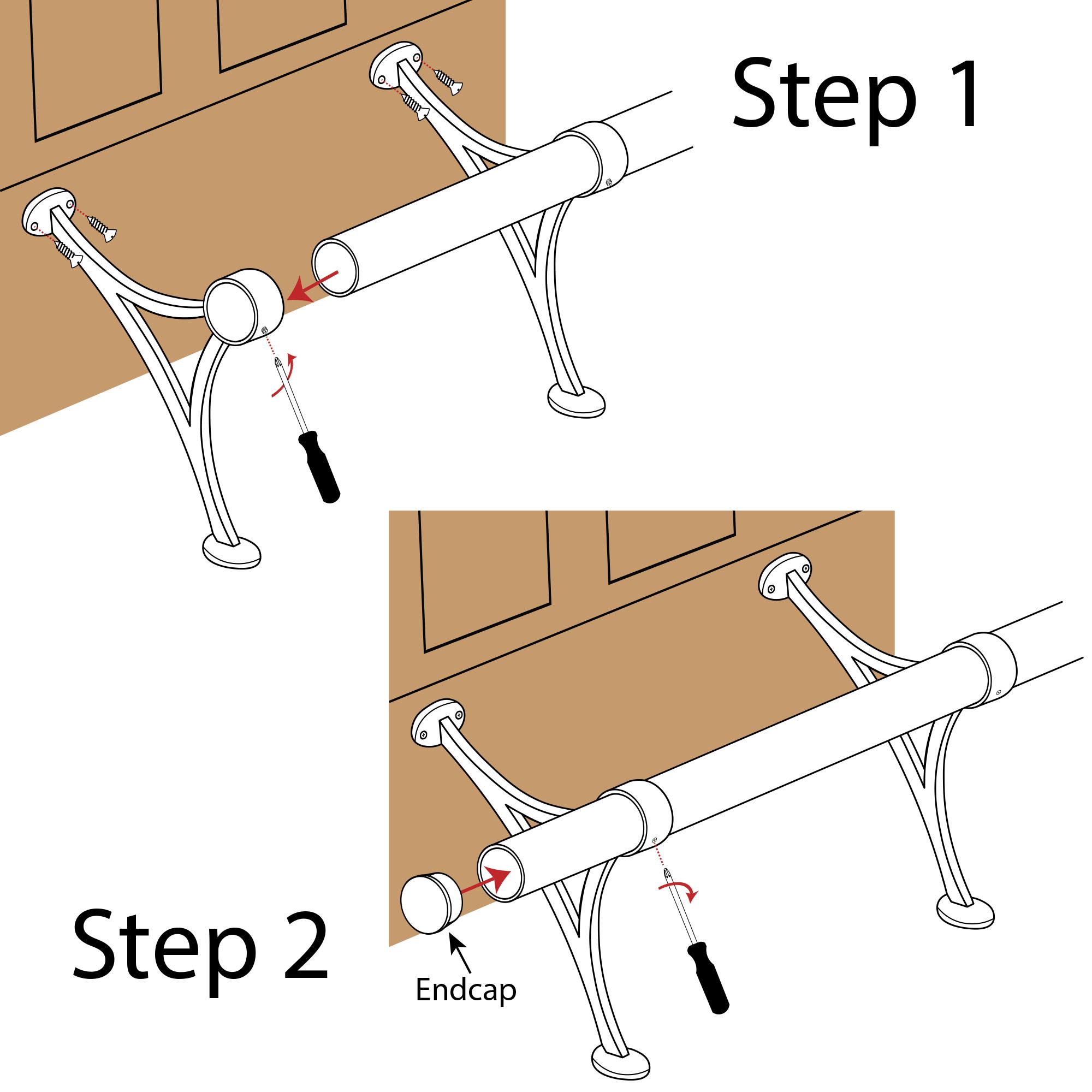 Step 1

Step 2

Endcap