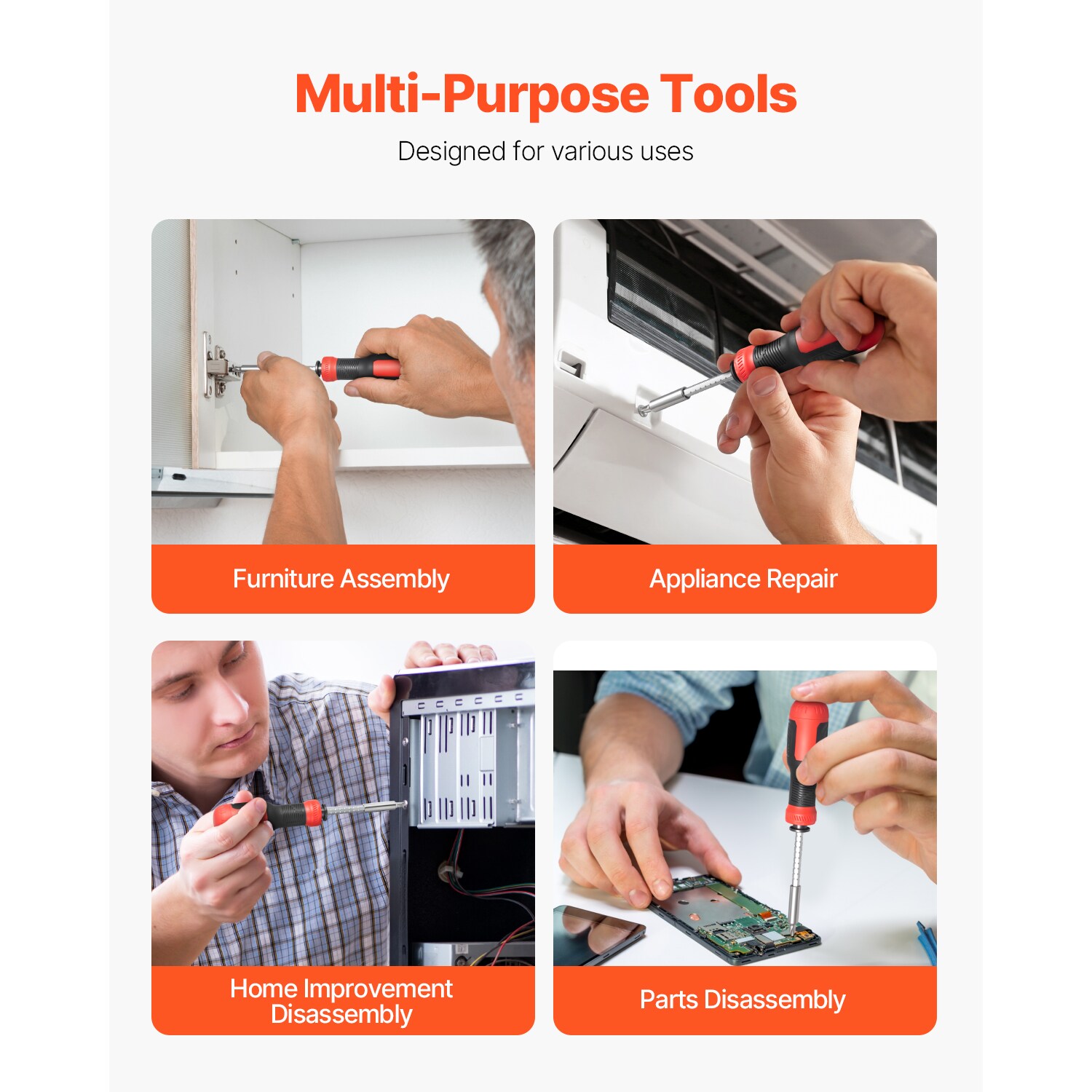 Multi-Purpose Tools

Designed for various uses

Furniture Assembly

Appliance Repair

Home Improvement Disassembly

Parts Disassembly