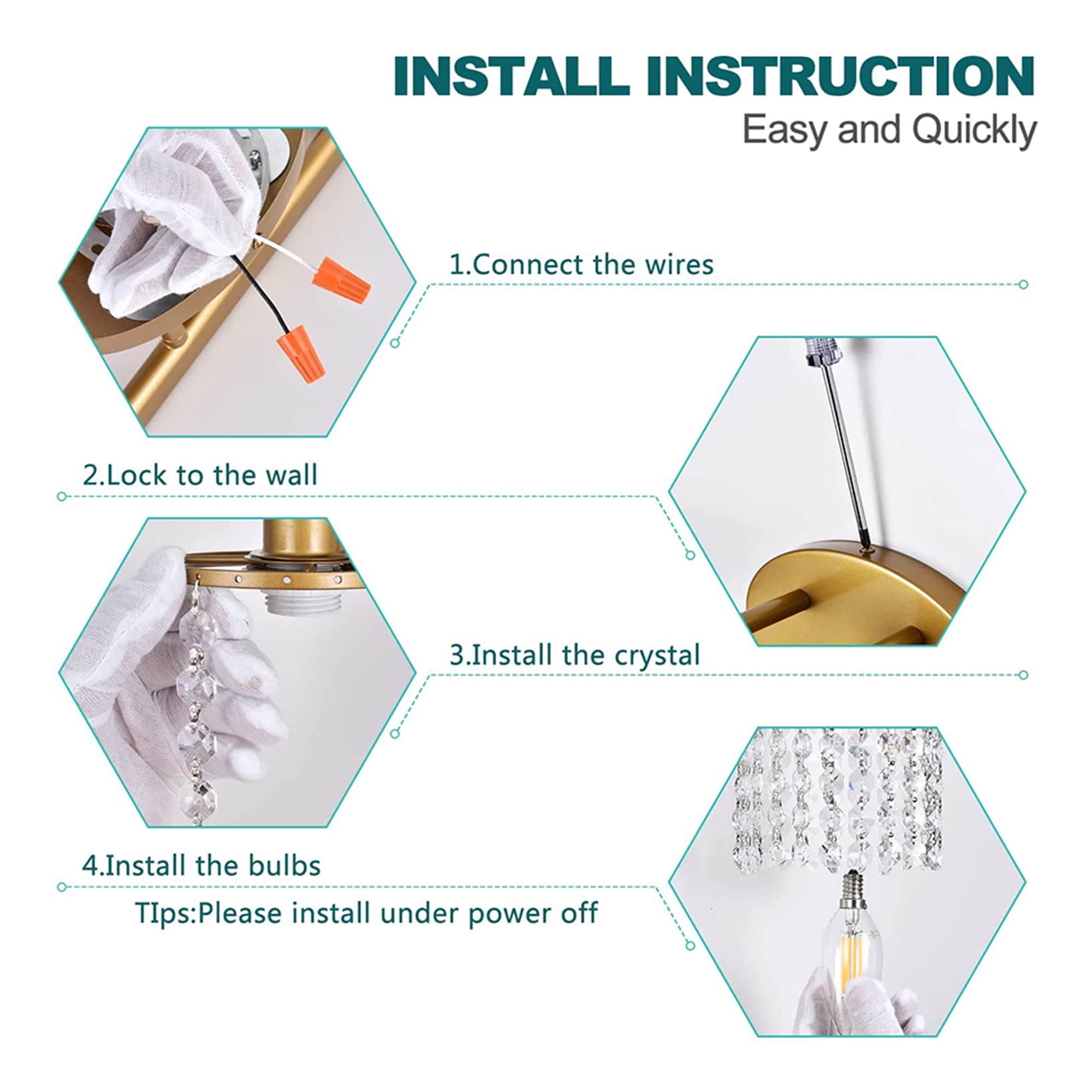 INSTALL INSTRUCTION
Easy and Quickly

1.Connect the wires

2.Lock to the wall

3.Install the crystal

4.Install the bulbs

TIps:Please install under power off