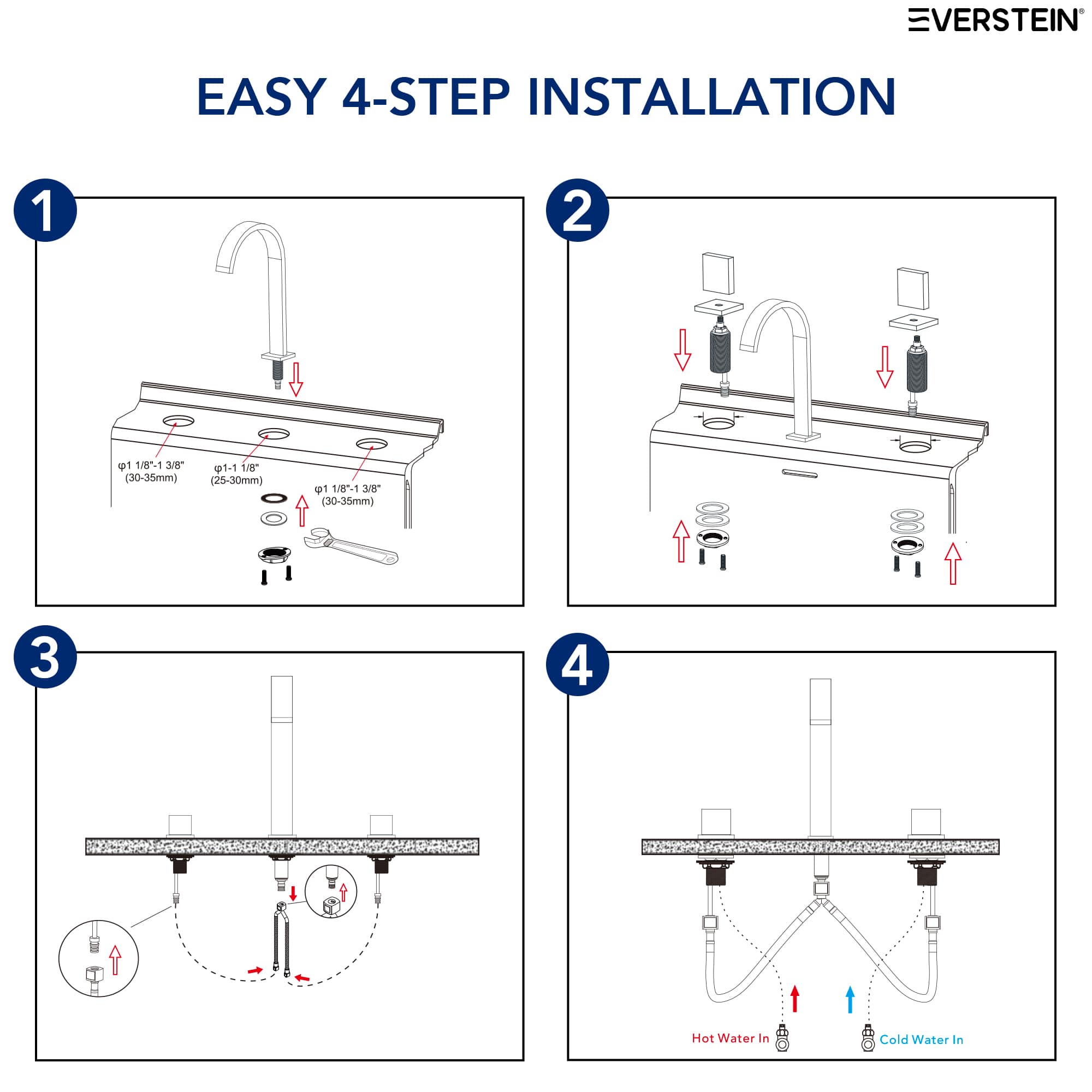 EVERSTEIN®

EASY 4-STEP INSTALLATION

1

φ1 1/8"-1 3/8" (30-35mm)

φ1-1 1/8" (25-30mm)

φ1 1/8"-1 3/8" (30-35mm)

2

3

4

Hot Water In

Cold Water In