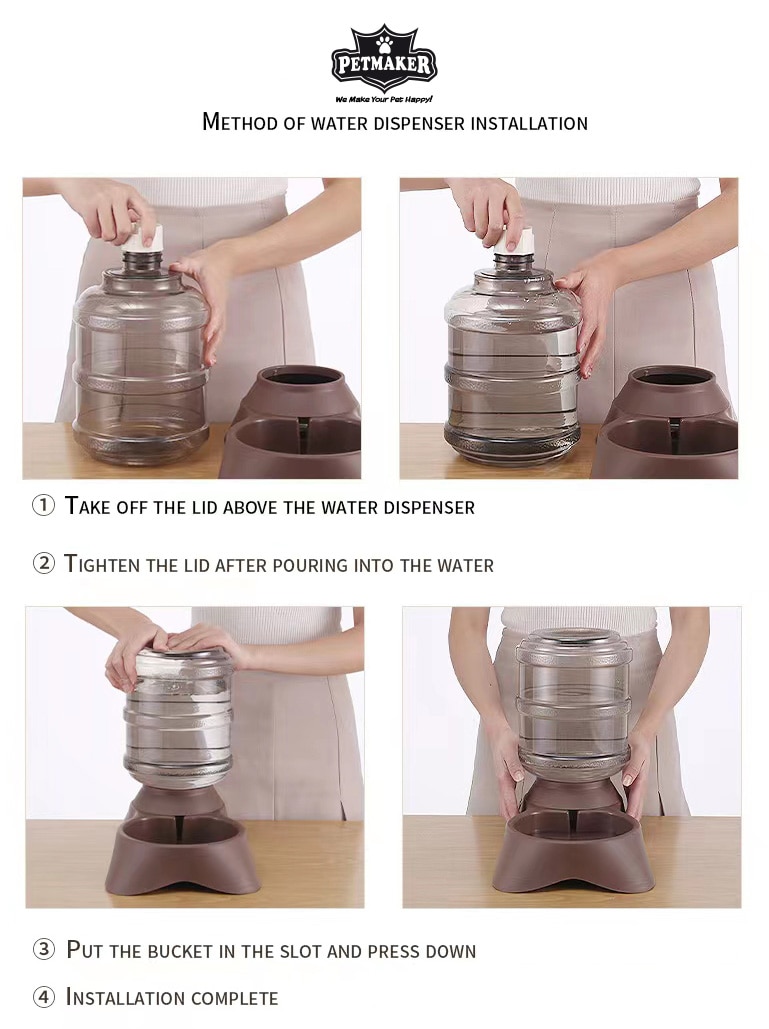 PETMAKER

We Make Your Pet Happy!

METHOD OF WATER DISPENSER INSTALLATION

① TAKE OFF THE LID ABOVE THE WATER DISPENSER

② TIGHTEN THE LID AFTER POURING INTO THE WATER

③ PUT THE BUCKET IN THE SLOT AND PRESS DOWN

④ INSTALLATION COMPLETE