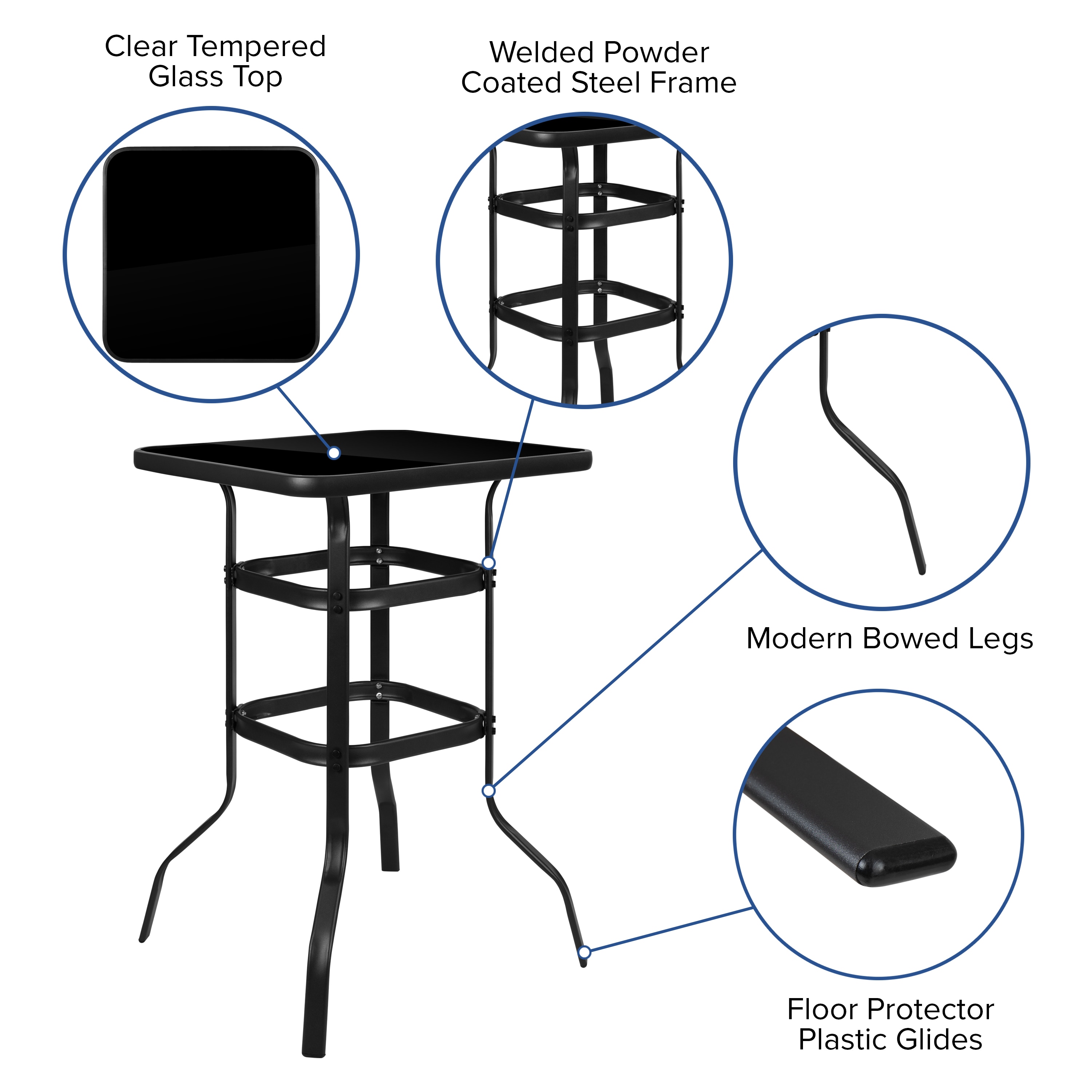 Clear Tempered Glass Top

Welded Powder Coated Steel Frame

Modern Bowed Legs

Floor Protector Plastic Glides