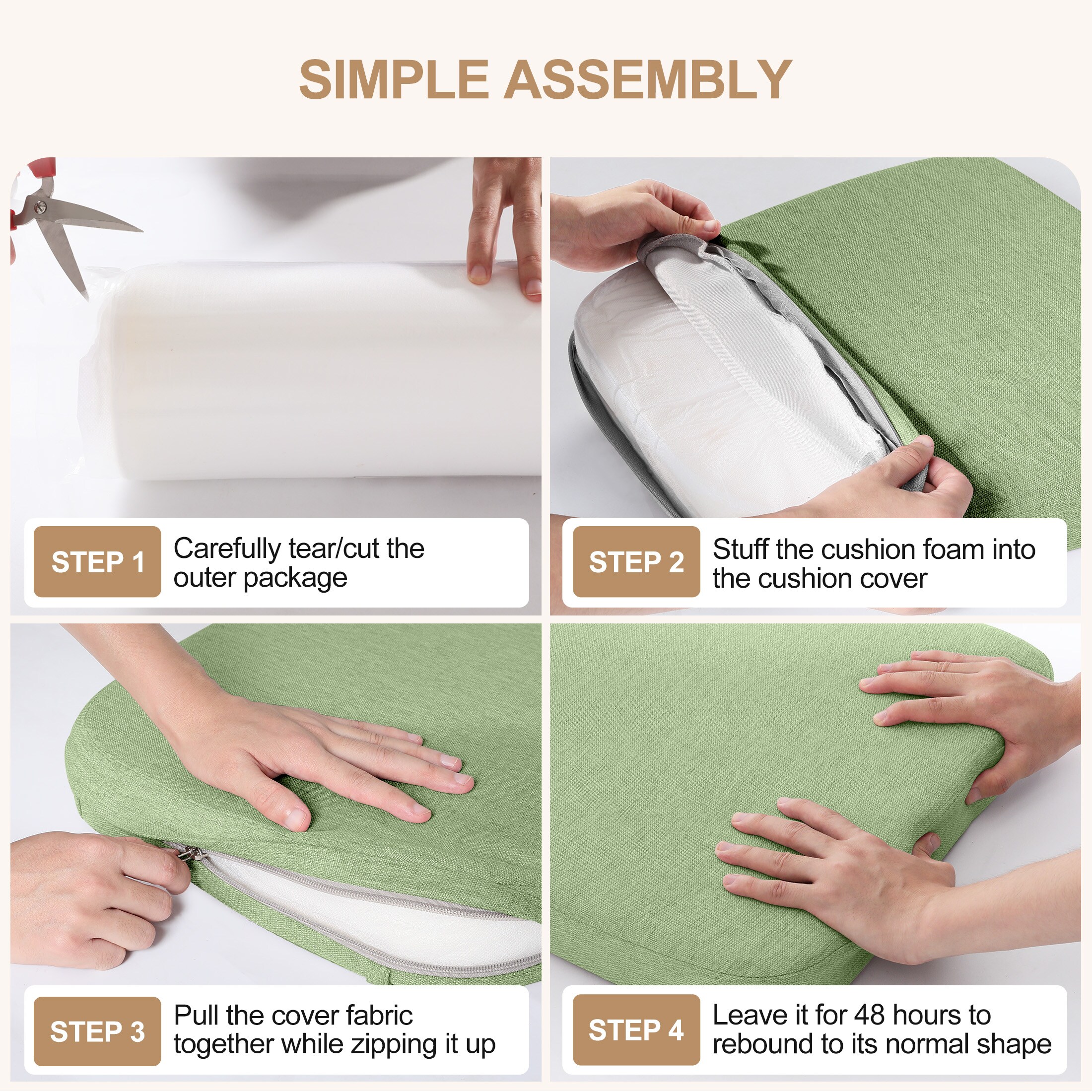 SIMPLE ASSEMBLY

STEP 1 Carefully tear/cut the outer package

STEP 2 Stuff the cushion foam into the cushion cover

STEP 3 Pull the cover fabric together while zipping it up

STEP 4 Leave it for 48 hours to rebound to its normal shape